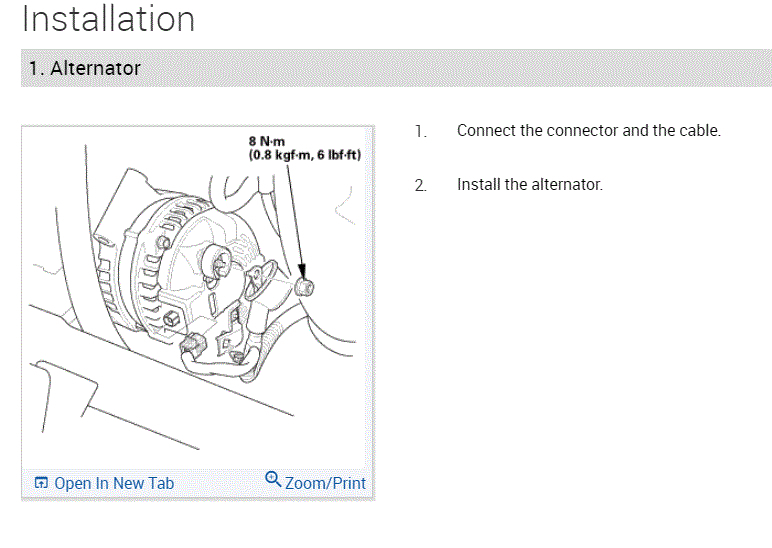 Installation

1. Alternator

8 N·m
(0.8 kgf·m, 6 lbf·ft)

Open In New Tab
Zoom/Print

1. Connect the connector and the cable.

2. Install the alternator.