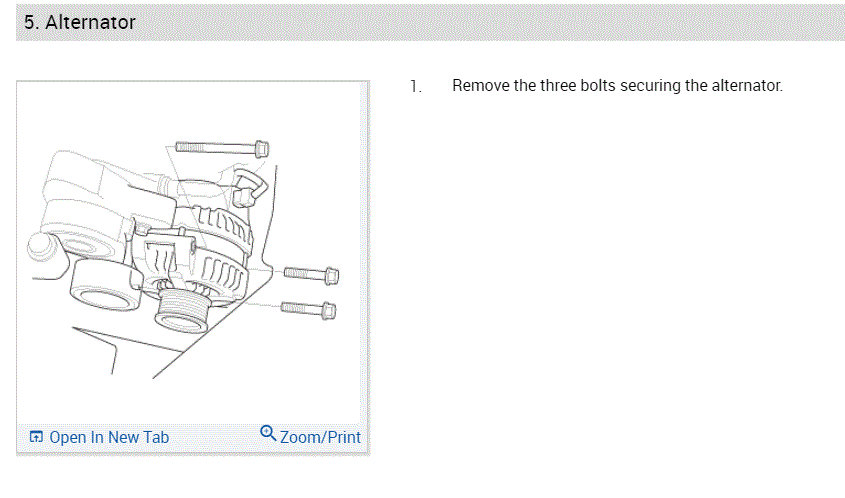 5. Alternator

Open In New Tab

Zoom/Print

1. Remove the three bolts securing the alternator.