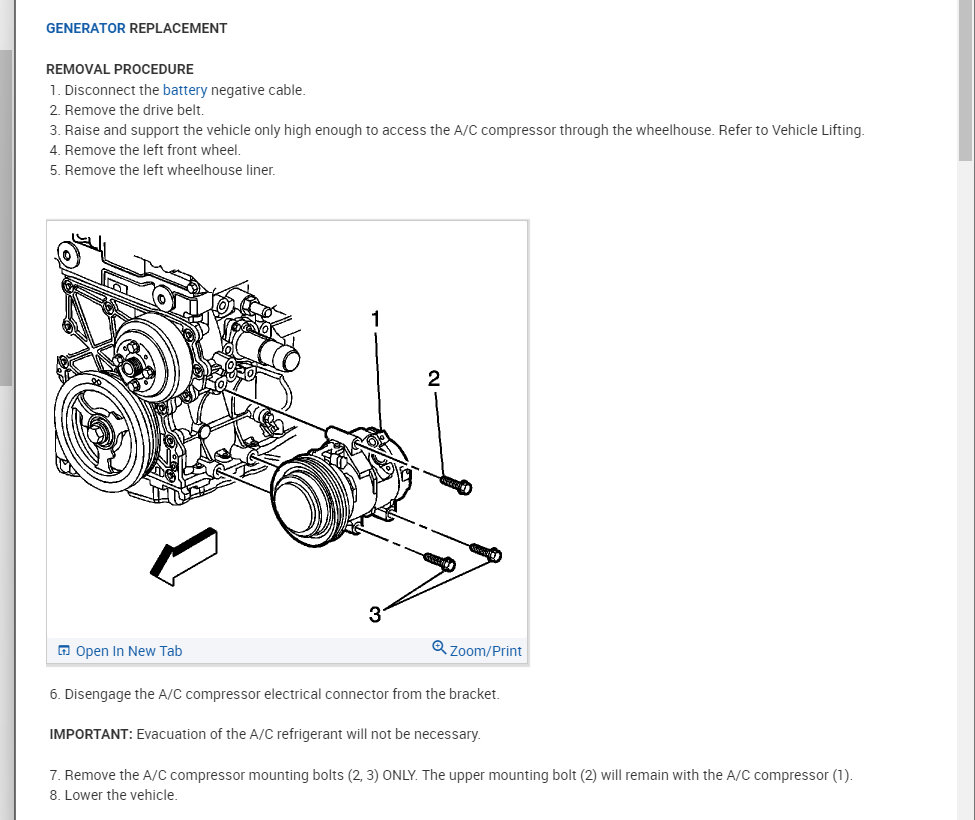 GENERATOR REPLACEMENT

REMOVAL PROCEDURE
1. Disconnect the battery negative cable.
2. Remove the drive belt.
3. Raise and support the vehicle only high enough to access the A/C compressor through the wheelhouse. Refer to Vehicle Lifting.
4. Remove the left front wheel.
5. Remove the left wheelhouse liner.

1
2
3

Open In New Tab
Zoom/Print

6. Disengage the A/C compressor electrical connector from the bracket.

IMPORTANT: Evacuation of the A/C refrigerant will not be necessary.

7. Remove the A/C compressor mounting bolts (2, 3) ONLY. The upper mounting bolt (2) will remain with the A/C compressor (1).
8. Lower the vehicle.