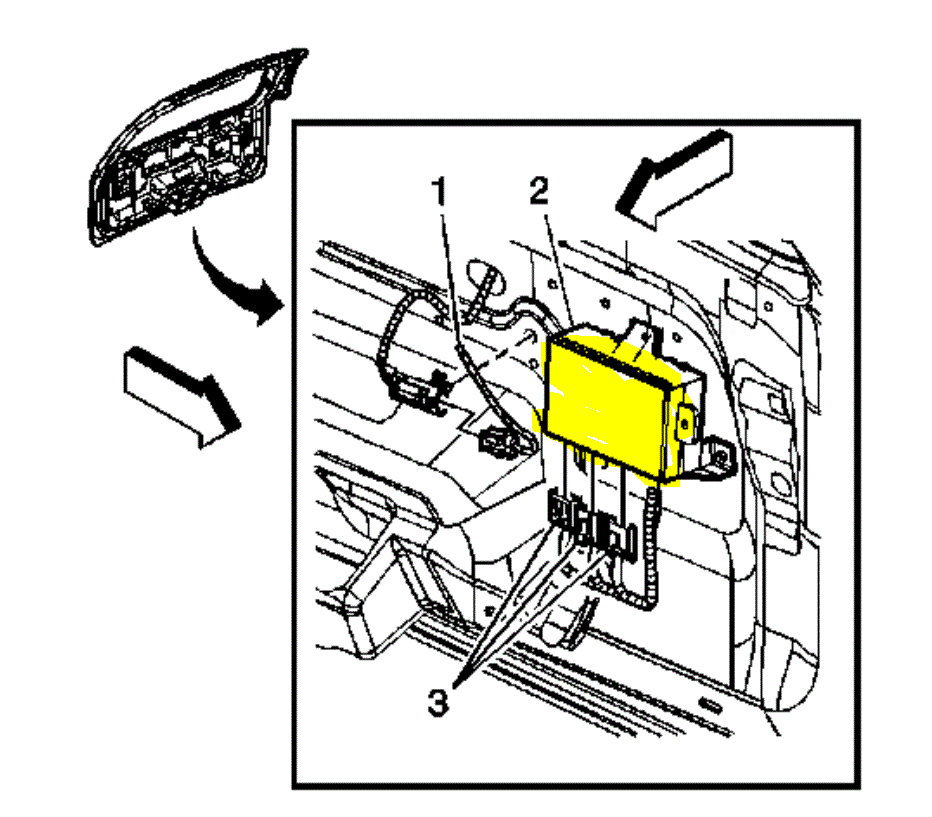 1
2
3