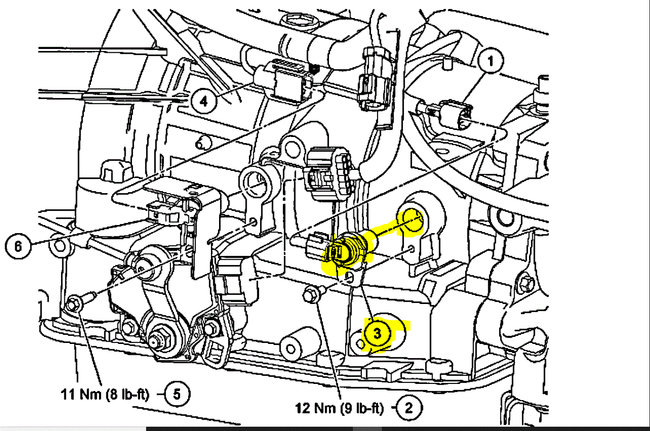 1
4
6
3
11 Nm (8 lb-ft) 5
12 Nm (9 lb-ft) 2