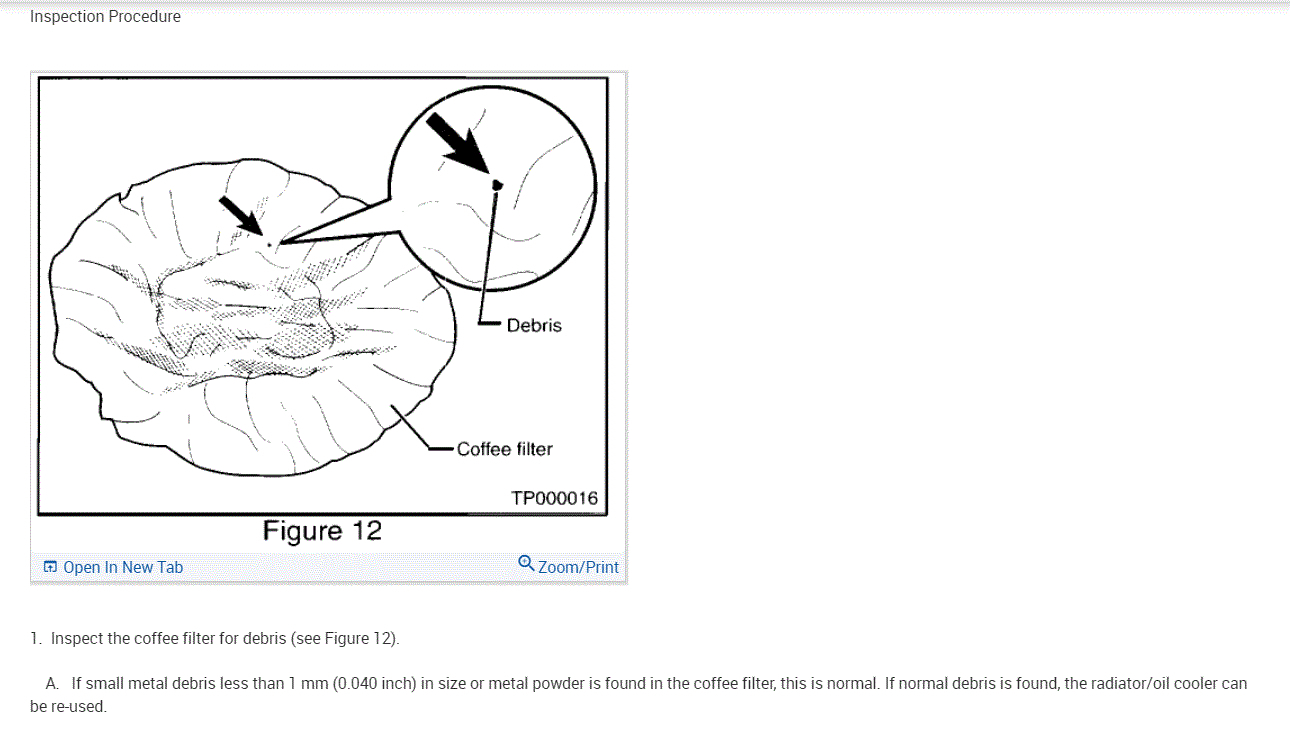 Inspection Procedure

Debris

Coffee filter

TP000016

Figure 12

Open In New Tab

Zoom/Print

1. Inspect the coffee filter for debris (see Figure 12).

A. If small metal debris less than 1 mm (0.040 inch) in size or metal powder is found in the coffee filter, this is normal. If normal debris is found, the radiator/oil cooler can be re-used.