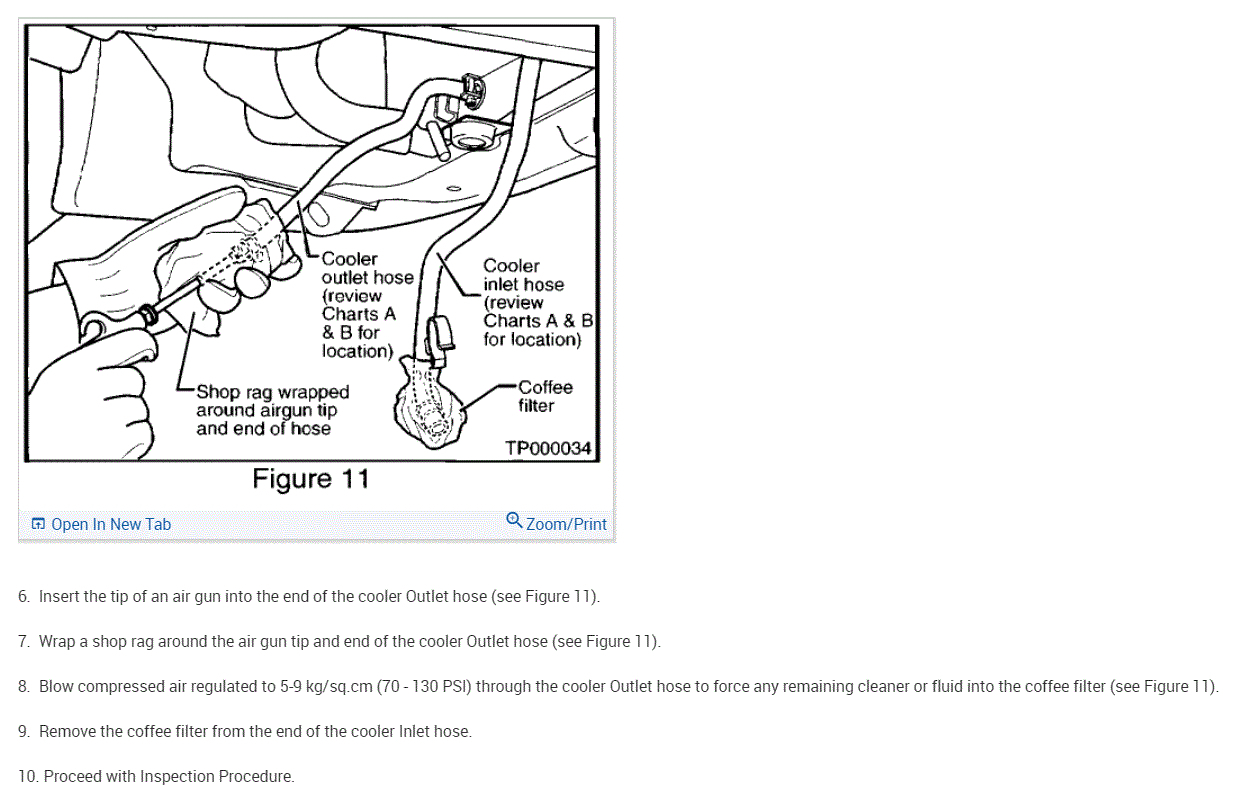 Cooler outlet hose (review Charts A & B for location)

Cooler inlet hose (review Charts A & B for location)

Shop rag wrapped around airgun tip and end of hose

Coffee filter

TP000034

Figure 11

Open In New Tab

Zoom/Print

6. Insert the tip of an air gun into the end of the cooler Outlet hose (see Figure 11).

7. Wrap a shop rag around the air gun tip and end of the cooler Outlet hose (see Figure 11).

8. Blow compressed air regulated to 5-9 kg/sq.cm (70 - 130 PSI) through the cooler Outlet hose to force any remaining cleaner or fluid into the coffee filter (see Figure 11).

9. Remove the coffee filter from the end of the cooler Inlet hose.

10. Proceed with Inspection Procedure.