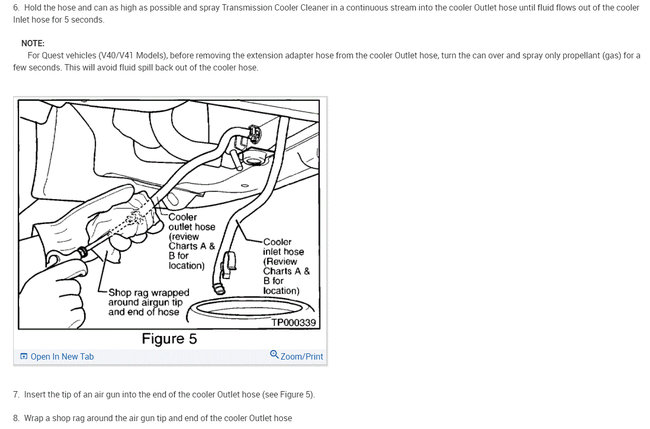 6. Hold the hose and can as high as possible and spray Transmission Cooler Cleaner in a continuous stream into the cooler Outlet hose until fluid flows out of the cooler Inlet hose for 5 seconds.

NOTE:
For Quest vehicles (V40/V41 Models), before removing the extension adapter hose from the cooler Outlet hose, turn the can over and spray only propellant (gas) for a few seconds. This will avoid fluid spill back out of the cooler hose.

Cooler outlet hose (review Charts A & B for location)

Cooler inlet hose (Review Charts A & B for location)

Shop rag wrapped around airgun tip and end of hose

TP000339

Figure 5

Open In New Tab

Zoom/Print

7. Insert the tip of an air gun into the end of the cooler Outlet hose (see Figure 5).

8. Wrap a shop rag around the air gun tip and end of the cooler Outlet hose