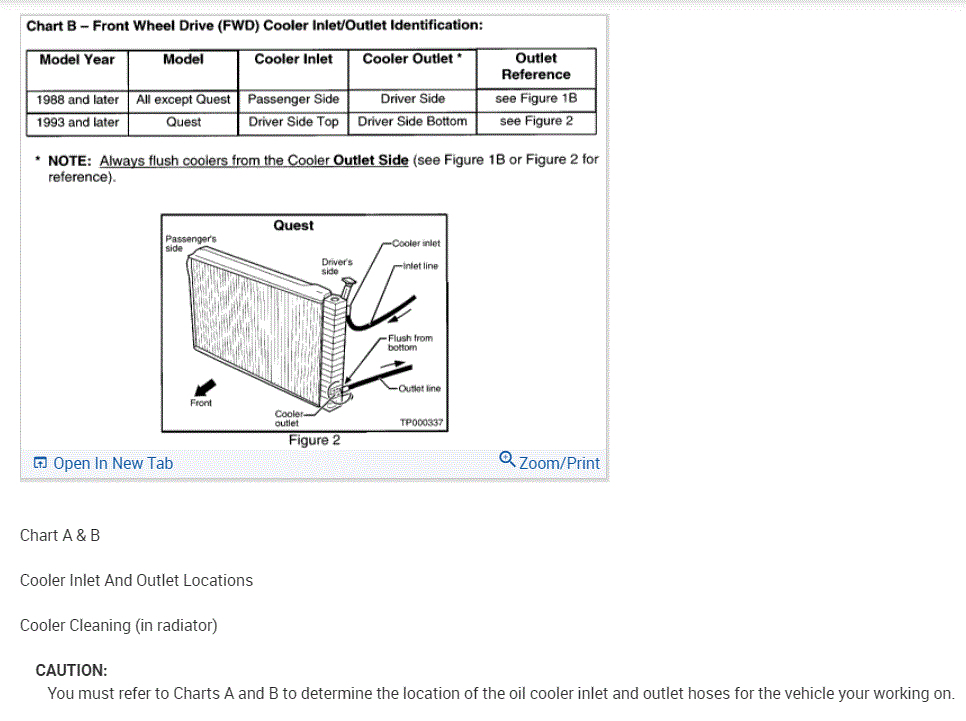 Chart B – Front Wheel Drive (FWD) Cooler Inlet/Outlet Identification:

| Model Year | Model | Cooler Inlet | Cooler Outlet * | Outlet Reference |
|---|---|---|---|---|
| 1988 and later | All except Quest | Passenger Side | Driver Side | see Figure 1B |
| 1993 and later | Quest | Driver Side Top | Driver Side Bottom | see Figure 2 |

* NOTE: Always flush coolers from the Cooler Outlet Side (see Figure 1B or Figure 2 for reference).

Quest

Passenger's side

Driver's side

Cooler inlet

Inlet line

Flush from bottom

Outlet line

Front

Cooler outlet

TP000337

Figure 2

Open In New Tab

Zoom/Print

Chart A & B

Cooler Inlet And Outlet Locations

Cooler Cleaning (in radiator)

CAUTION:
You must refer to Charts A and B to determine the location of the oil cooler inlet and outlet hoses for the vehicle your working on.