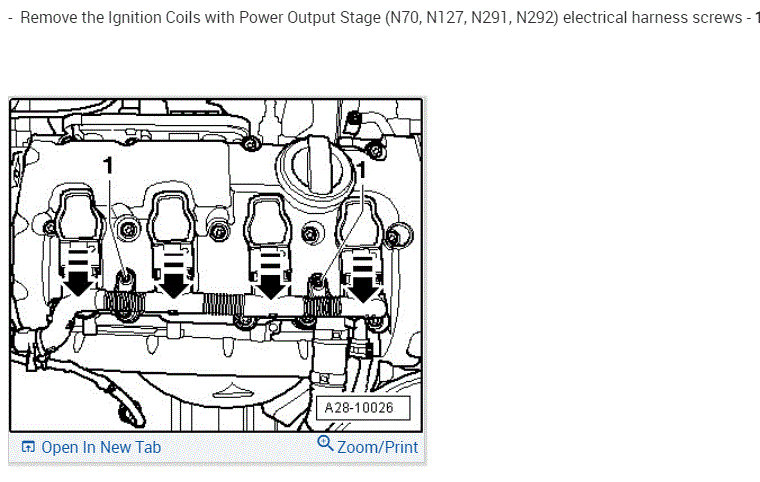 - Remove the Ignition Coils with Power Output Stage (N70, N127, N291, N292) electrical harness screws - 1

1

1

A28-10026

Open In New Tab

Zoom/Print