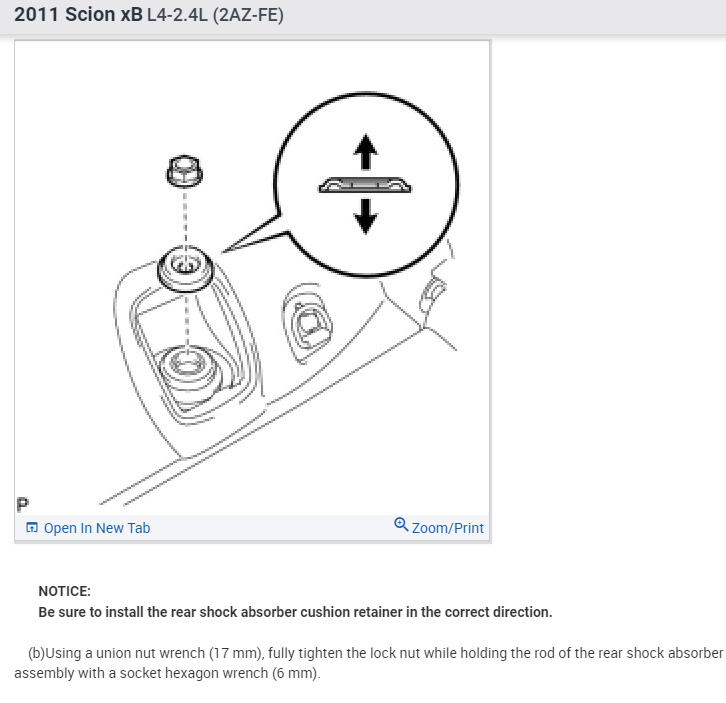 2011 Scion xB L4-2.4L (2AZ-FE)

P

Open In New Tab

Zoom/Print

NOTICE:
Be sure to install the rear shock absorber cushion retainer in the correct direction.

(b)Using a union nut wrench (17 mm), fully tighten the lock nut while holding the rod of the rear shock absorber assembly with a socket hexagon wrench (6 mm).