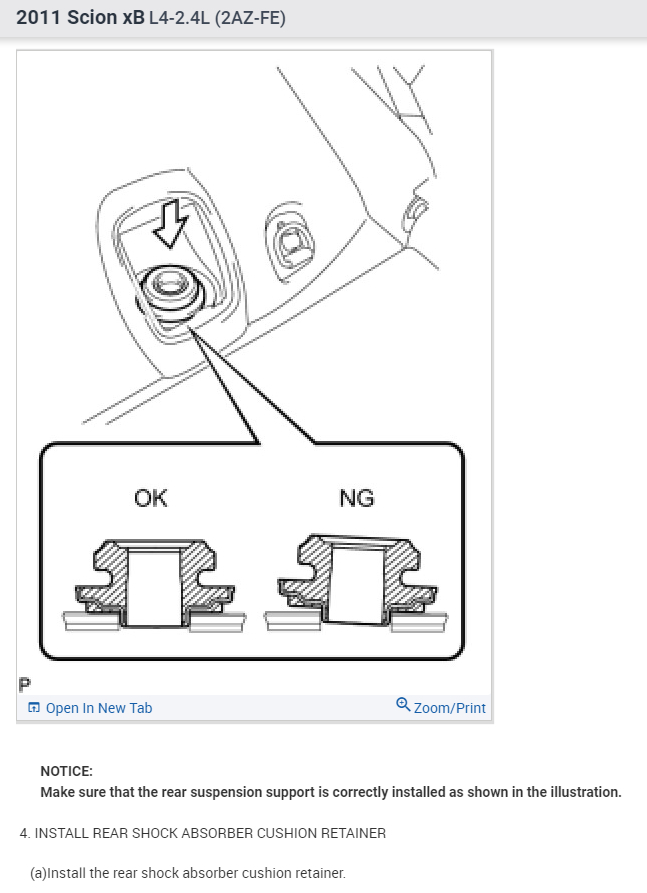 2011 Scion xB L4-2.4L (2AZ-FE)

OK

NG

P

Open In New Tab

Zoom/Print

NOTICE:
Make sure that the rear suspension support is correctly installed as shown in the illustration.

4. INSTALL REAR SHOCK ABSORBER CUSHION RETAINER

(a)Install the rear shock absorber cushion retainer.