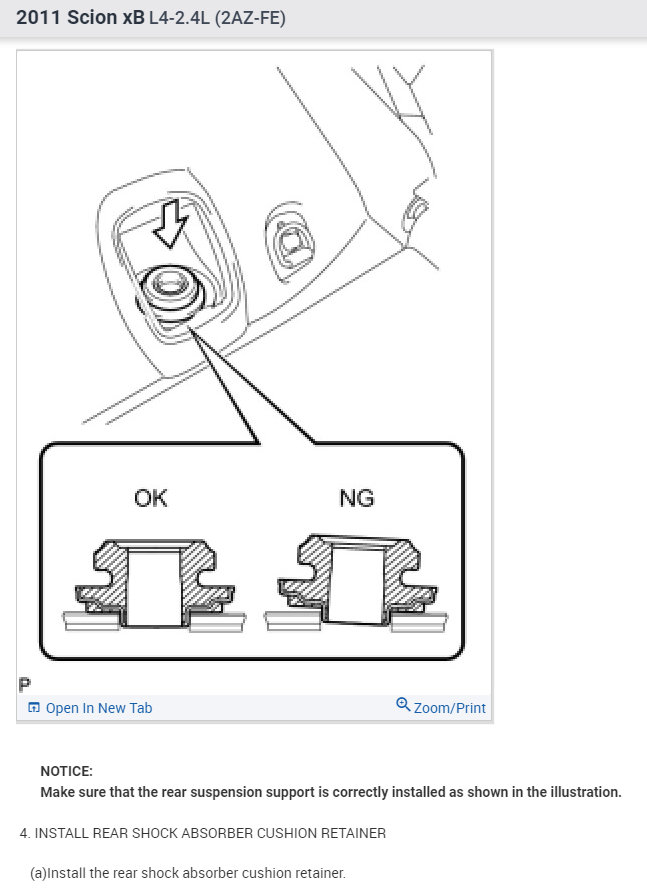 2011 Scion xB L4-2.4L (2AZ-FE)

OK

NG

P

Open In New Tab

Zoom/Print

NOTICE:
Make sure that the rear suspension support is correctly installed as shown in the illustration.

4. INSTALL REAR SHOCK ABSORBER CUSHION RETAINER

(a)Install the rear shock absorber cushion retainer.