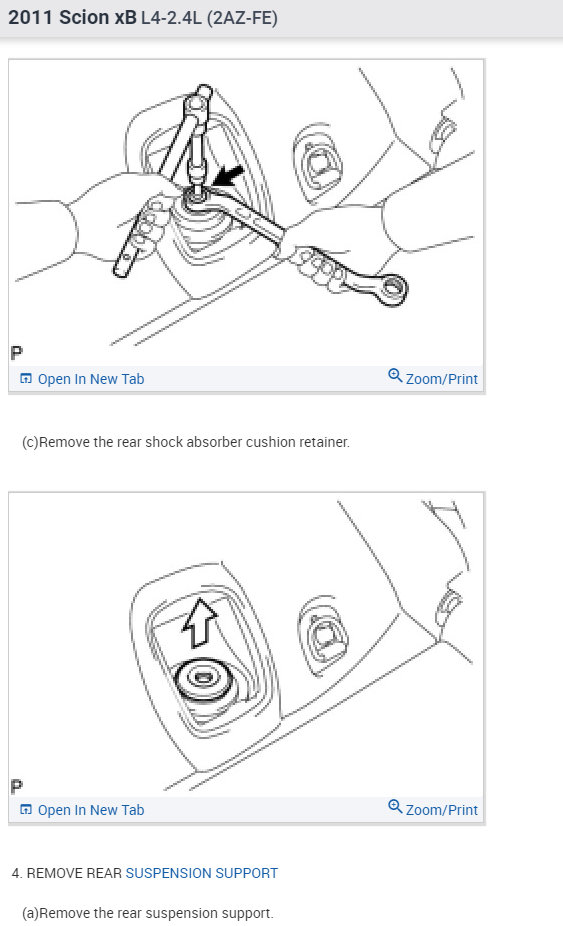 2011 Scion xB L4-2.4L (2AZ-FE)

P

Open In New Tab Zoom/Print

(c)Remove the rear shock absorber cushion retainer.

P

Open In New Tab Zoom/Print

4. REMOVE REAR SUSPENSION SUPPORT

(a)Remove the rear suspension support.