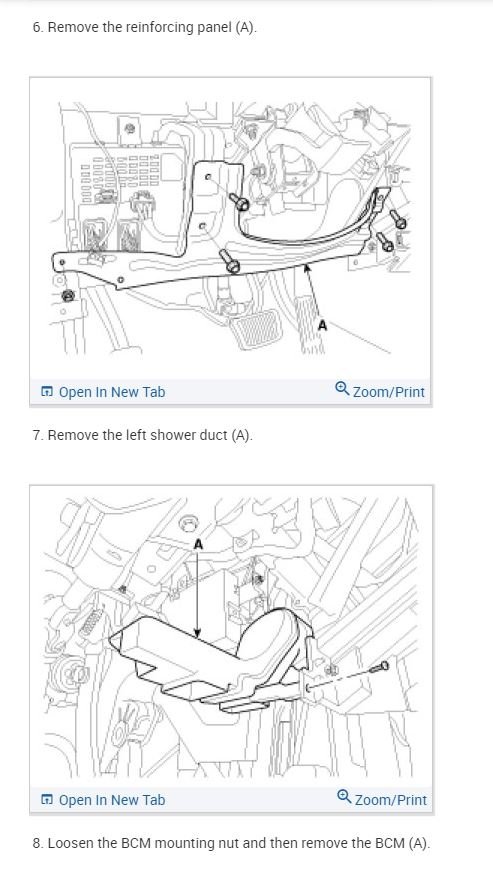 6. Remove the reinforcing panel (A).

A

Open In New Tab

Zoom/Print

7. Remove the left shower duct (A).

A

Open In New Tab

Zoom/Print

8. Loosen the BCM mounting nut and then remove the BCM (A).