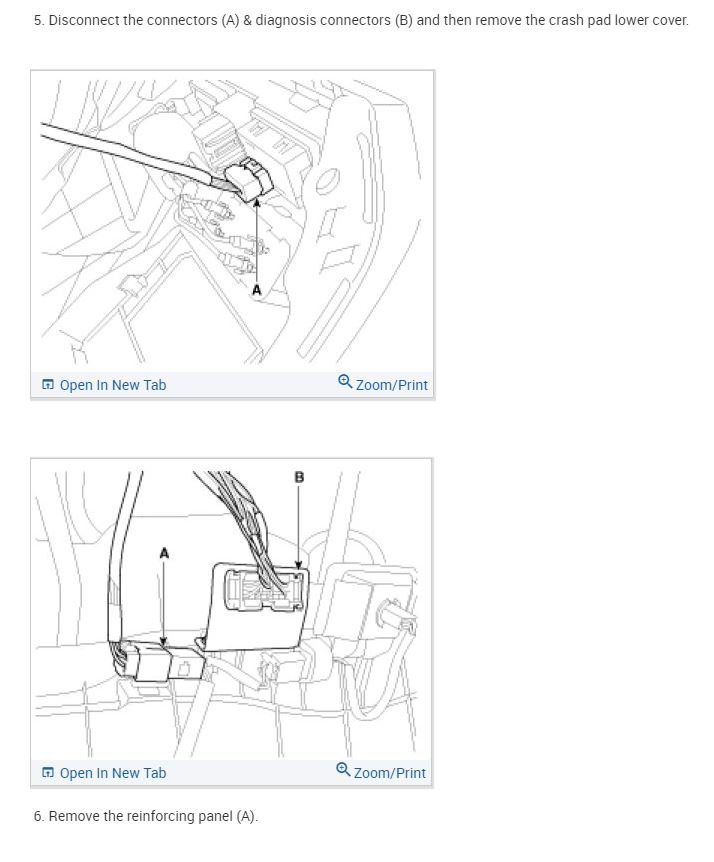 5. Disconnect the connectors (A) & diagnosis connectors (B) and then remove the crash pad lower cover.

A

Open In New Tab

Zoom/Print

B

A

Open In New Tab

Zoom/Print

6. Remove the reinforcing panel (A).