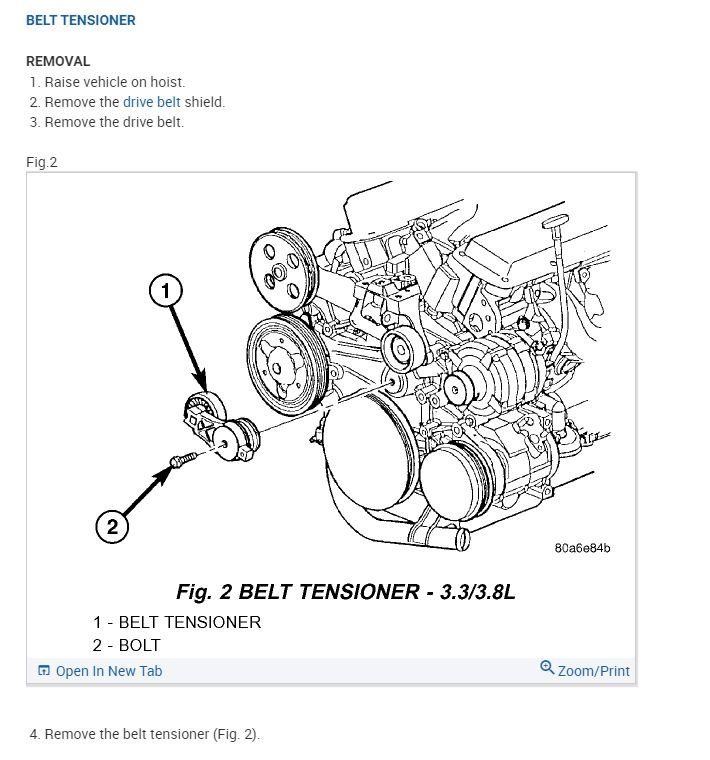 BELT TENSIONER

REMOVAL
1. Raise vehicle on hoist.
2. Remove the drive belt shield.
3. Remove the drive belt.

Fig.2

1

2

80a6e84b

Fig. 2 BELT TENSIONER - 3.3/3.8L
1 - BELT TENSIONER
2 - BOLT

Open In New Tab

Zoom/Print

4. Remove the belt tensioner (Fig. 2).