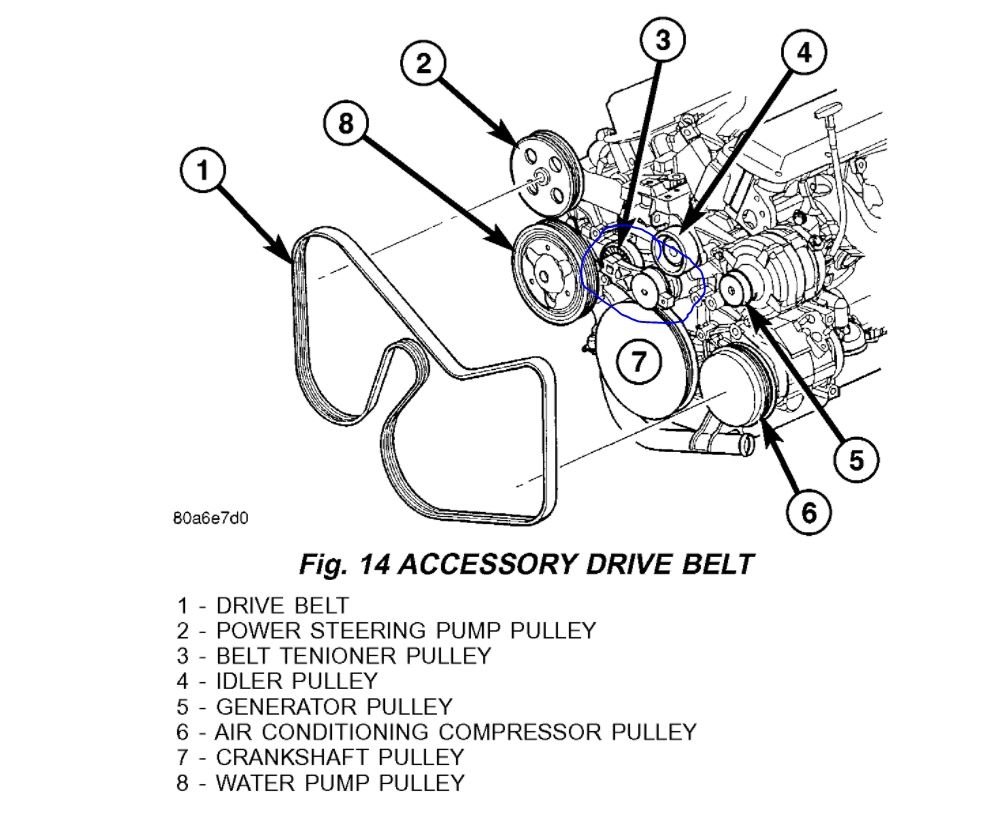 2
3
4
8
1
7
5
6
80a6e7d0

Fig. 14 ACCESSORY DRIVE BELT

1 - DRIVE BELT
2 - POWER STEERING PUMP PULLEY
3 - BELT TENIONER PULLEY
4 - IDLER PULLEY
5 - GENERATOR PULLEY
6 - AIR CONDITIONING COMPRESSOR PULLEY
7 - CRANKSHAFT PULLEY
8 - WATER PUMP PULLEY