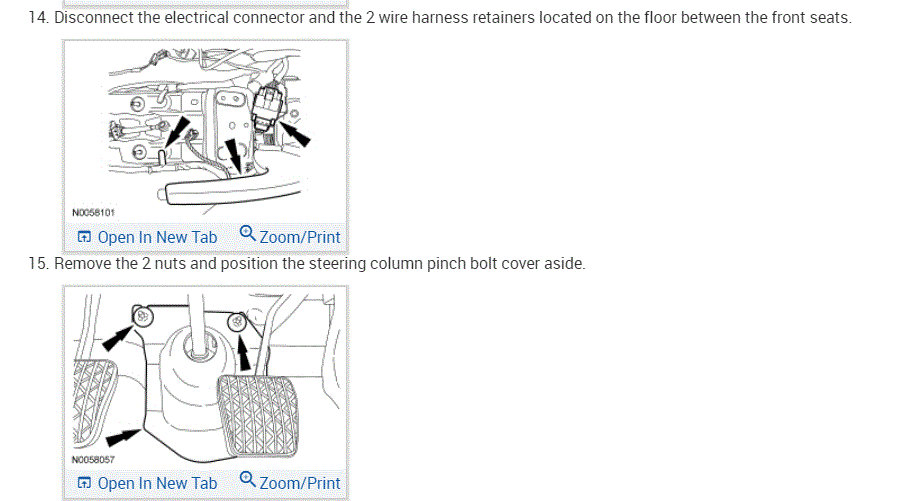 14. Disconnect the electrical connector and the 2 wire harness retainers located on the floor between the front seats.

N0058101

Open In New Tab Zoom/Print

15. Remove the 2 nuts and position the steering column pinch bolt cover aside.

N0058057

Open In New Tab Zoom/Print