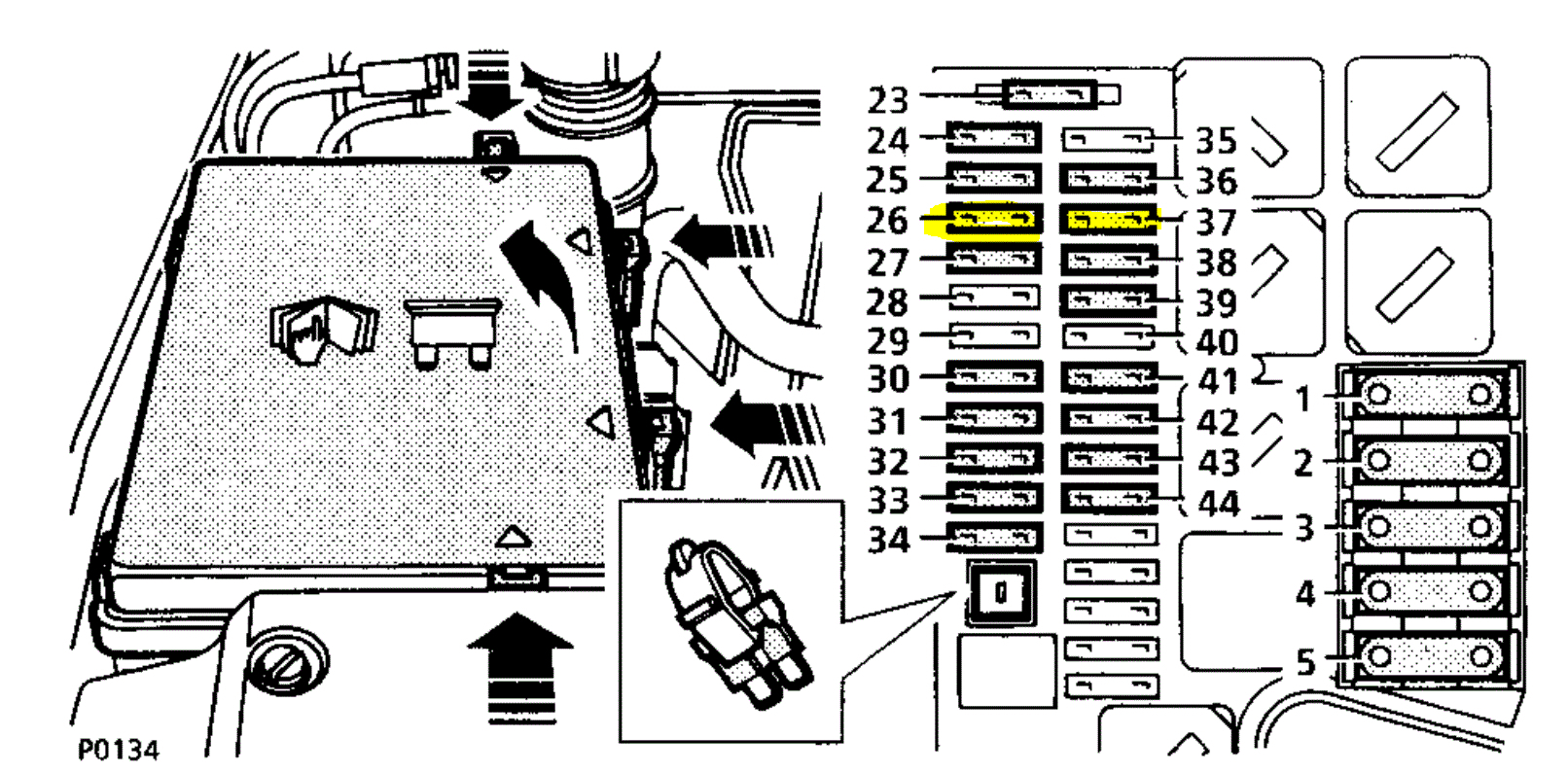 23
24
25
26
27
28
29
30
31
32
33
34
35
36
37
38
39
40
41
42
43
44
1
2
3
4
5
P0134