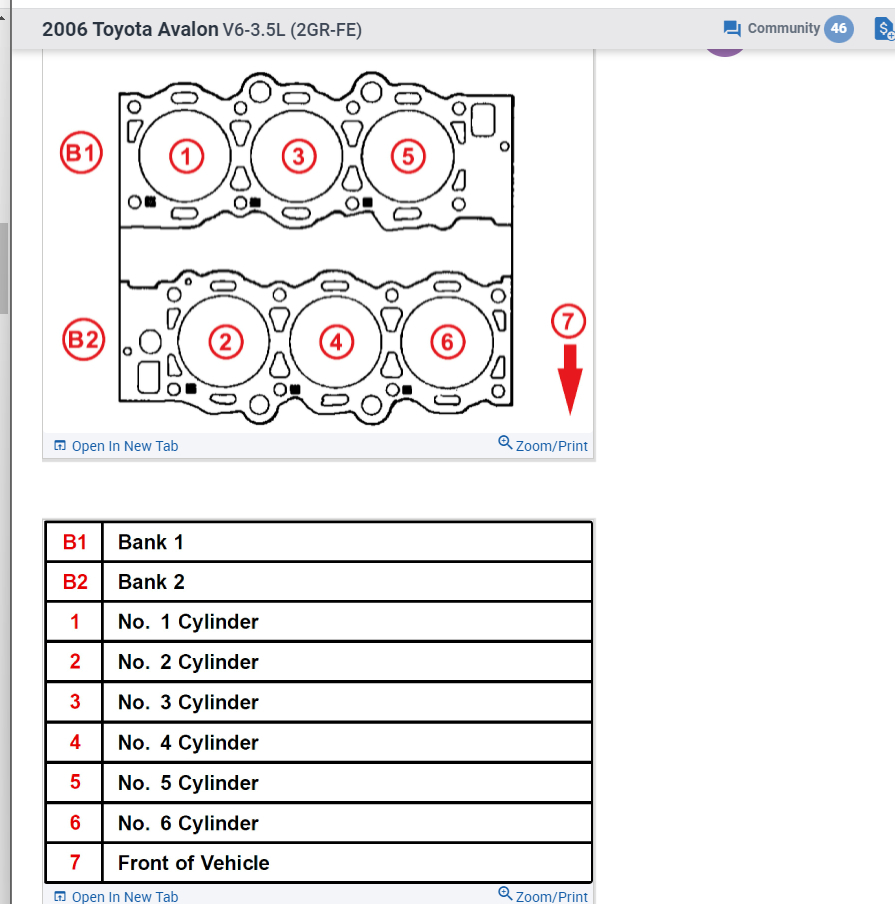 2006 Toyota Avalon V6-3.5L (2GR-FE)

Community 46

B1
1
3
5
B2
2
4
6
7

Open In New Tab
Zoom/Print

| B1 | Bank 1 |
|---|---|
| B2 | Bank 2 |
| 1 | No. 1 Cylinder |
| 2 | No. 2 Cylinder |
| 3 | No. 3 Cylinder |
| 4 | No. 4 Cylinder |
| 5 | No. 5 Cylinder |
| 6 | No. 6 Cylinder |
| 7 | Front of Vehicle |

Open In New Tab
Zoom/Print