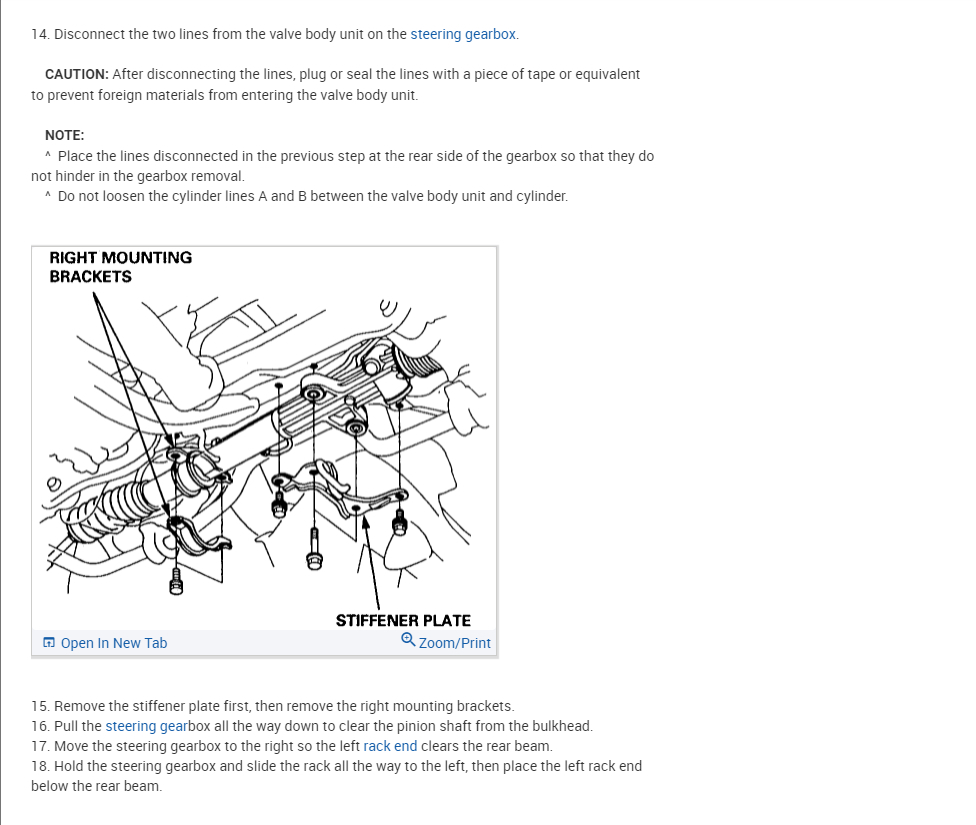 14. Disconnect the two lines from the valve body unit on the steering gearbox.

CAUTION: After disconnecting the lines, plug or seal the lines with a piece of tape or equivalent to prevent foreign materials from entering the valve body unit.

NOTE:
^ Place the lines disconnected in the previous step at the rear side of the gearbox so that they do not hinder in the gearbox removal.
^ Do not loosen the cylinder lines A and B between the valve body unit and cylinder.

RIGHT MOUNTING BRACKETS

STIFFENER PLATE

Open In New Tab

Zoom/Print

15. Remove the stiffener plate first, then remove the right mounting brackets.
16. Pull the steering gearbox all the way down to clear the pinion shaft from the bulkhead.
17. Move the steering gearbox to the right so the left rack end clears the rear beam.
18. Hold the steering gearbox and slide the rack all the way to the left, then place the left rack end below the rear beam.