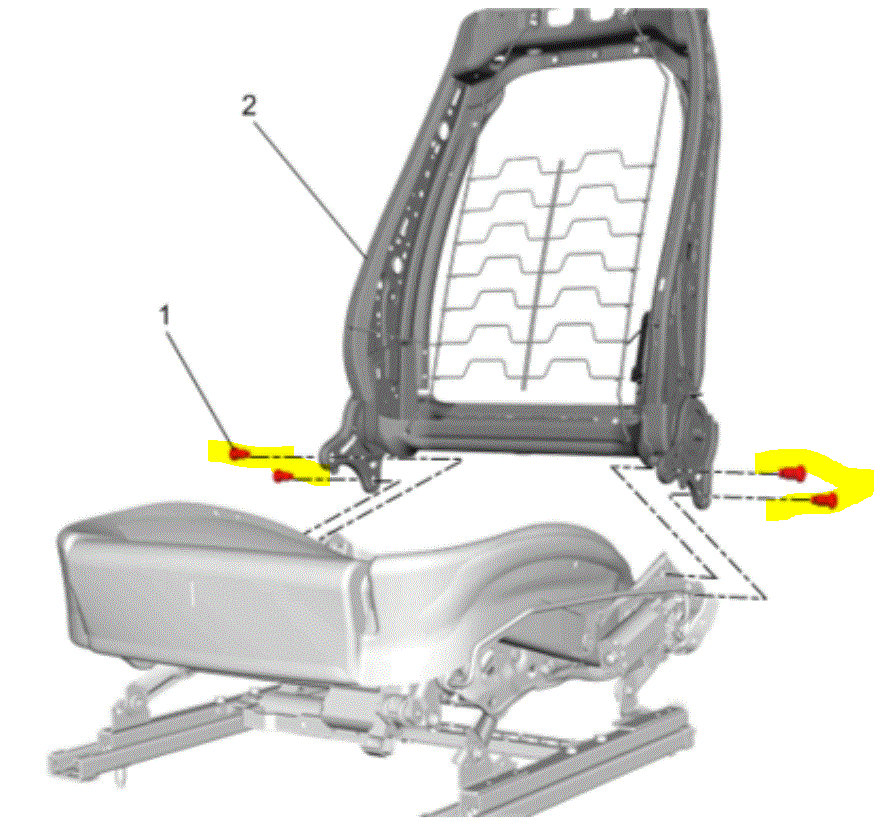 2

1