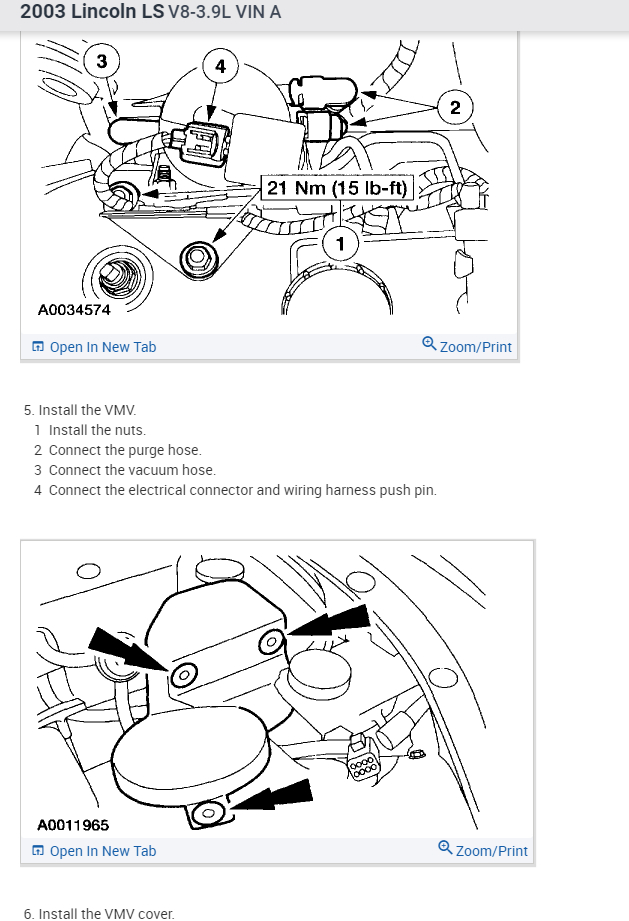 2003 Lincoln LS V8-3.9L VIN A

3
4
2
21 Nm (15 lb-ft)
1
A0034574

Open In New Tab
Zoom/Print

5. Install the VMV.
1 Install the nuts.
2 Connect the purge hose.
3 Connect the vacuum hose.
4 Connect the electrical connector and wiring harness push pin.

A0011965

Open In New Tab
Zoom/Print

6. Install the VMV cover.