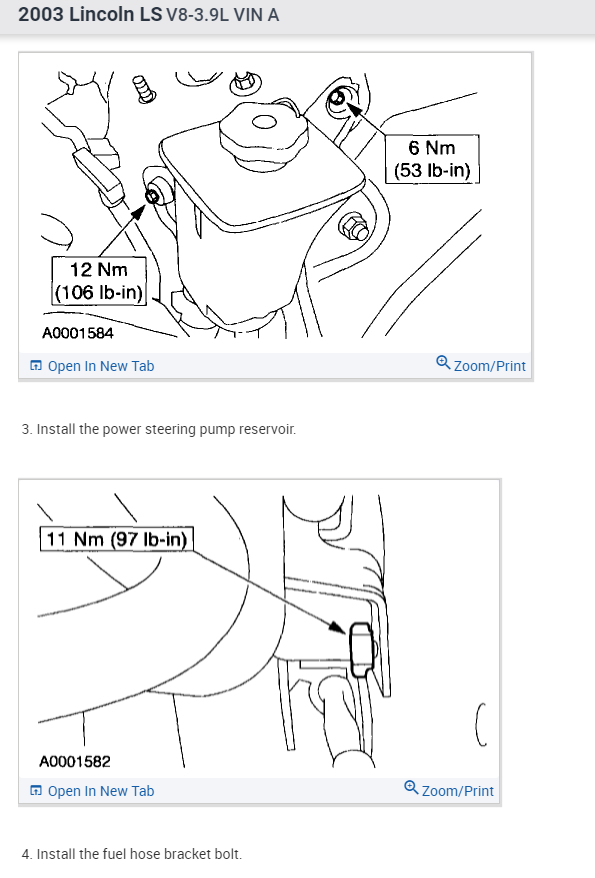 2003 Lincoln LS V8-3.9L VIN A

6 Nm (53 lb-in)

12 Nm (106 lb-in)

A0001584

Open In New Tab

Zoom/Print

3. Install the power steering pump reservoir.

11 Nm (97 lb-in)

A0001582

Open In New Tab

Zoom/Print

4. Install the fuel hose bracket bolt.