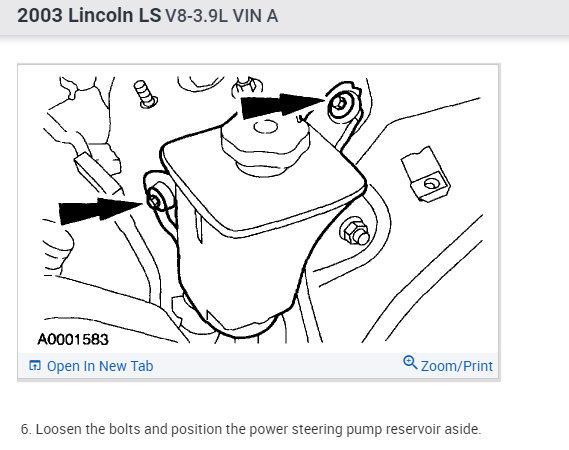 2003 Lincoln LS V8-3.9L VIN A

A0001583

Open In New Tab

Zoom/Print

6. Loosen the bolts and position the power steering pump reservoir aside.