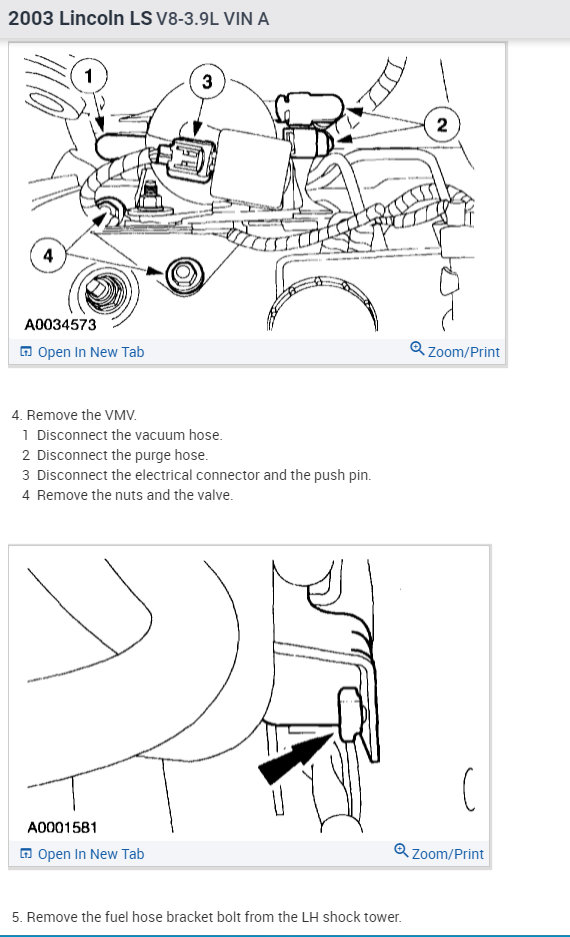 2003 Lincoln LS V8-3.9L VIN A

1
3
2
4
A0034573

Open In New Tab
Zoom/Print

4. Remove the VMV.
1 Disconnect the vacuum hose.
2 Disconnect the purge hose.
3 Disconnect the electrical connector and the push pin.
4 Remove the nuts and the valve.

A0001581

Open In New Tab
Zoom/Print

5. Remove the fuel hose bracket bolt from the LH shock tower.