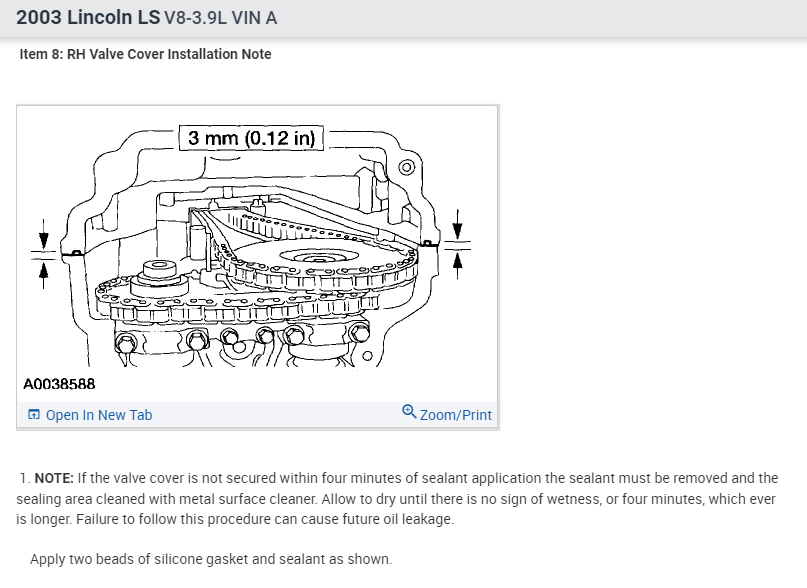 2003 Lincoln LS V8-3.9L VIN A

Item 8: RH Valve Cover Installation Note

3 mm (0.12 in)

A0038588

Open In New Tab

Zoom/Print

1. **NOTE:** If the valve cover is not secured within four minutes of sealant application the sealant must be removed and the sealing area cleaned with metal surface cleaner. Allow to dry until there is no sign of wetness, or four minutes, which ever is longer. Failure to follow this procedure can cause future oil leakage.

Apply two beads of silicone gasket and sealant as shown.