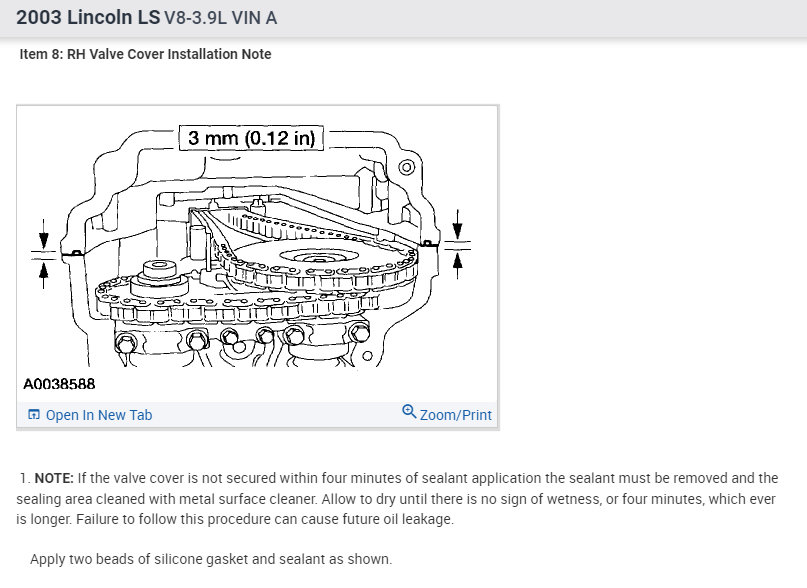 2003 Lincoln LS V8-3.9L VIN A

Item 8: RH Valve Cover Installation Note

3 mm (0.12 in)

A0038588

Open In New Tab

Zoom/Print

1. NOTE: If the valve cover is not secured within four minutes of sealant application the sealant must be removed and the sealing area cleaned with metal surface cleaner. Allow to dry until there is no sign of wetness, or four minutes, which ever is longer. Failure to follow this procedure can cause future oil leakage.

Apply two beads of silicone gasket and sealant as shown.