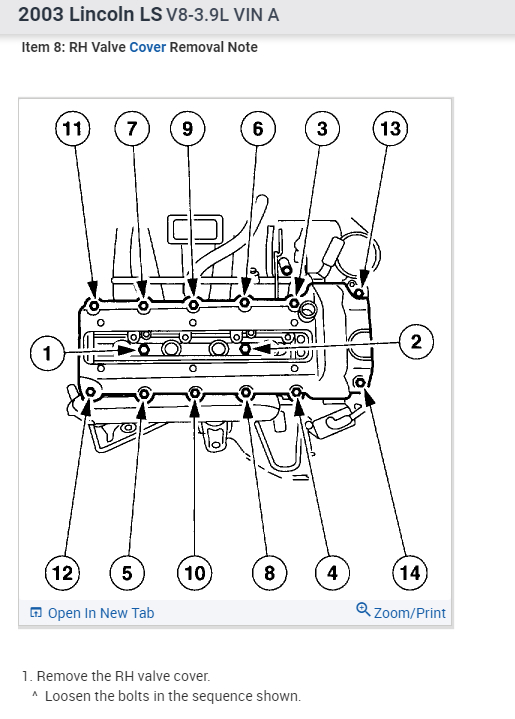 2003 Lincoln LS V8-3.9L VIN A

Item 8: RH Valve Cover Removal Note

11 7 9 6 3 13

1 2

12 5 10 8 4 14

Open In New Tab Zoom/Print

1. Remove the RH valve cover.
^ Loosen the bolts in the sequence shown.