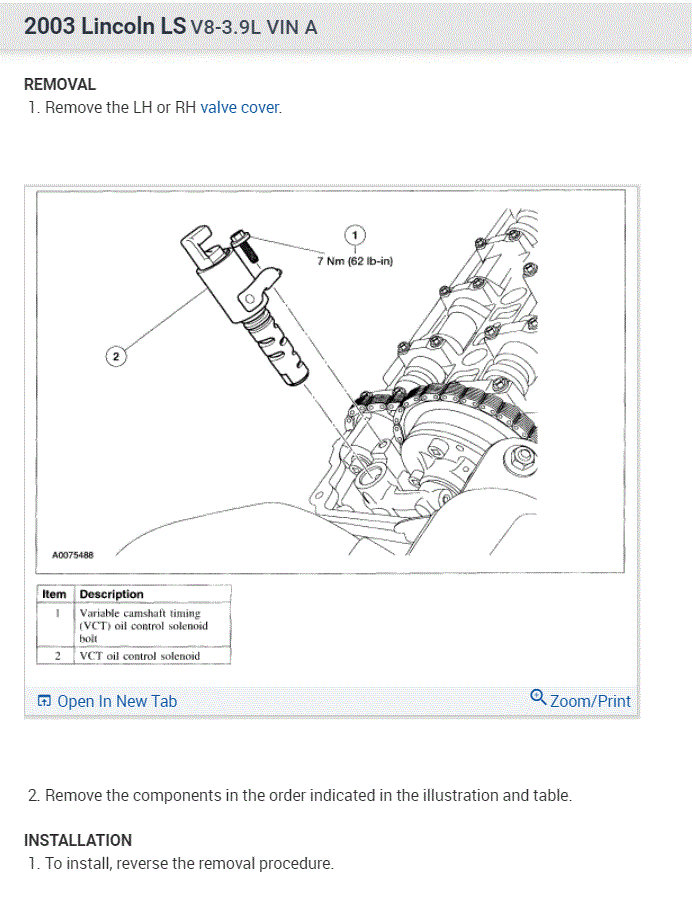 2003 Lincoln LS V8-3.9L VIN A

REMOVAL
1. Remove the LH or RH valve cover.

1
7 Nm (62 lb-in)
2
A0075488

| Item | Description |
|---|---|
| 1 | Variable camshaft timing (VCT) oil control solenoid bolt |
| 2 | VCT oil control solenoid |

Open In New Tab
Zoom/Print

2. Remove the components in the order indicated in the illustration and table.

INSTALLATION
1. To install, reverse the removal procedure.