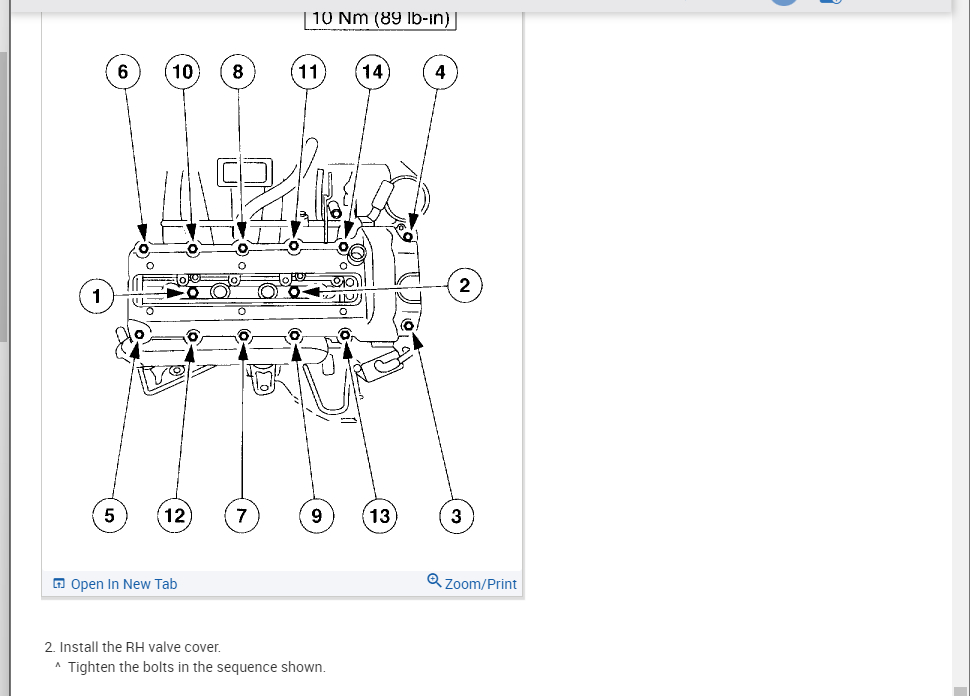 10 Nm (89 lb-in)

6 10 8 11 14 4

1 2

5 12 7 9 13 3

Open In New Tab

Zoom/Print

2. Install the RH valve cover.

^ Tighten the bolts in the sequence shown.