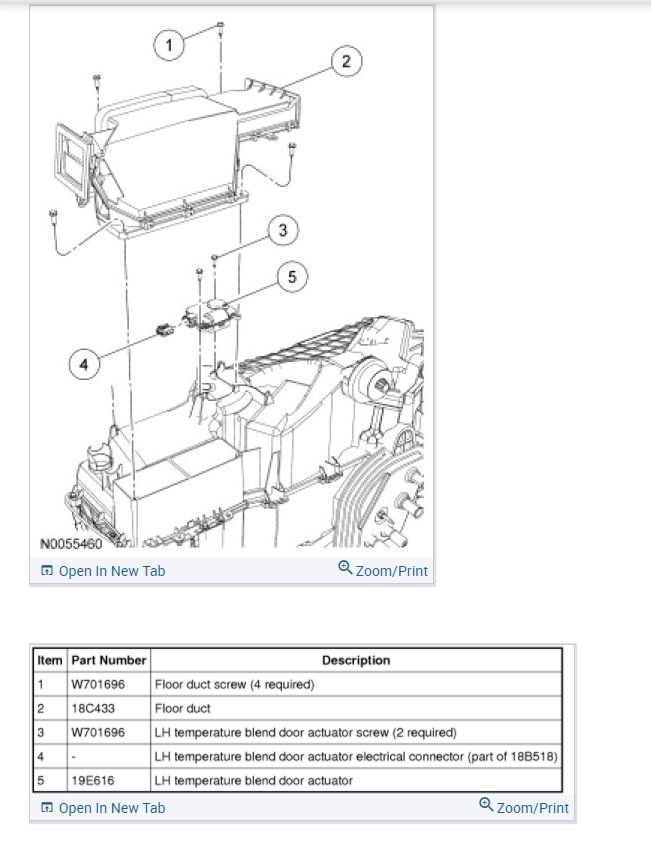 1
2
3
5
4
N0055460

Open In New Tab
Zoom/Print

| Item | Part Number | Description |
|---|---|---|
| 1 | W701696 | Floor duct screw (4 required) |
| 2 | 18C433 | Floor duct |
| 3 | W701696 | LH temperature blend door actuator screw (2 required) |
| 4 | - | LH temperature blend door actuator electrical connector (part of 18B518) |
| 5 | 19E616 | LH temperature blend door actuator |

Open In New Tab
Zoom/Print