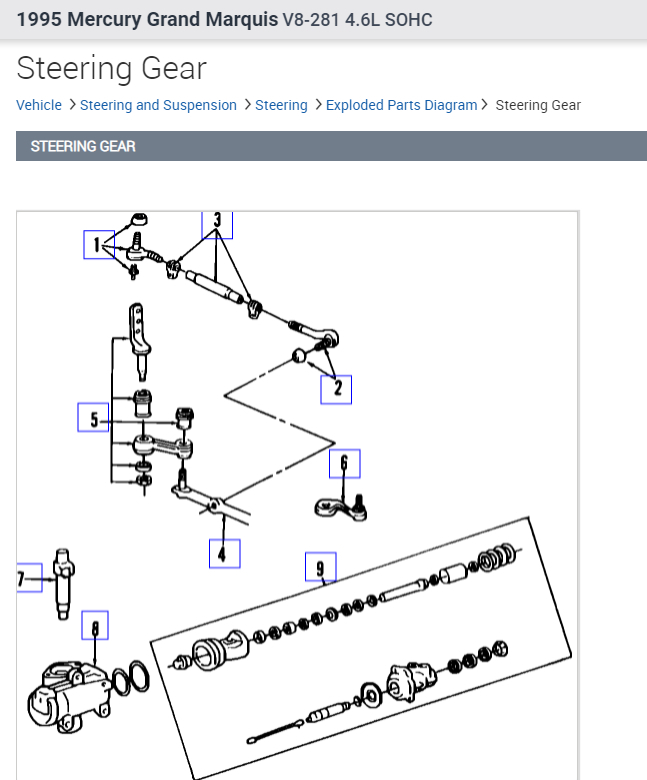 1995 Mercury Grand Marquis V8-281 4.6L SOHC

Steering Gear

Vehicle > Steering and Suspension > Steering > Exploded Parts Diagram > Steering Gear

STEERING GEAR

1
3
2
5
6
4
7
9
8