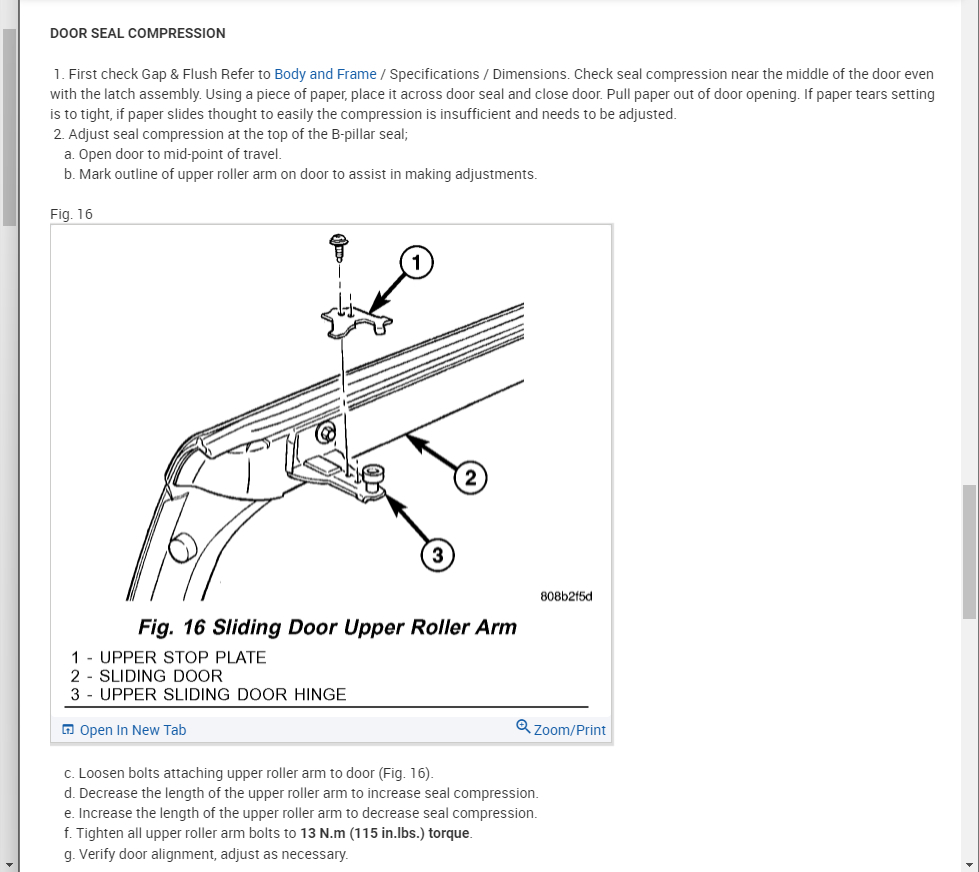 DOOR SEAL COMPRESSION

1. First check Gap & Flush Refer to Body and Frame / Specifications / Dimensions. Check seal compression near the middle of the door even with the latch assembly. Using a piece of paper, place it across door seal and close door. Pull paper out of door opening. If paper tears setting is to tight, if paper slides thought to easily the compression is insufficient and needs to be adjusted.
2. Adjust seal compression at the top of the B-pillar seal;
a. Open door to mid-point of travel.
b. Mark outline of upper roller arm on door to assist in making adjustments.

Fig. 16

1

2

3

808b2f5d

Fig. 16 Sliding Door Upper Roller Arm

1 - UPPER STOP PLATE
2 - SLIDING DOOR
3 - UPPER SLIDING DOOR HINGE

Open In New Tab

Zoom/Print

c. Loosen bolts attaching upper roller arm to door (Fig. 16).
d. Decrease the length of the upper roller arm to increase seal compression.
e. Increase the length of the upper roller arm to decrease seal compression.
f. Tighten all upper roller arm bolts to 13 N.m (115 in.lbs.) torque.
g. Verify door alignment, adjust as necessary.