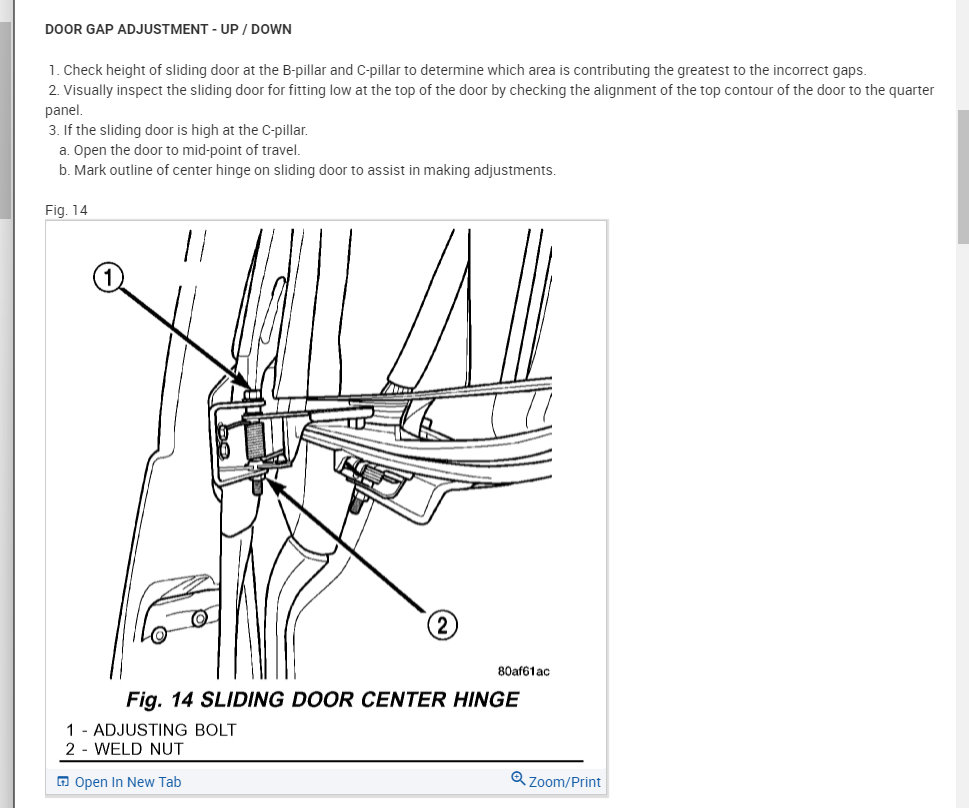 DOOR GAP ADJUSTMENT - UP / DOWN

1. Check height of sliding door at the B-pillar and C-pillar to determine which area is contributing the greatest to the incorrect gaps.
2. Visually inspect the sliding door for fitting low at the top of the door by checking the alignment of the top contour of the door to the quarter panel.
3. If the sliding door is high at the C-pillar.
a. Open the door to mid-point of travel.
b. Mark outline of center hinge on sliding door to assist in making adjustments.

Fig. 14

1

2

80af61ac

Fig. 14 SLIDING DOOR CENTER HINGE
1 - ADJUSTING BOLT
2 - WELD NUT

Open In New Tab

Zoom/Print