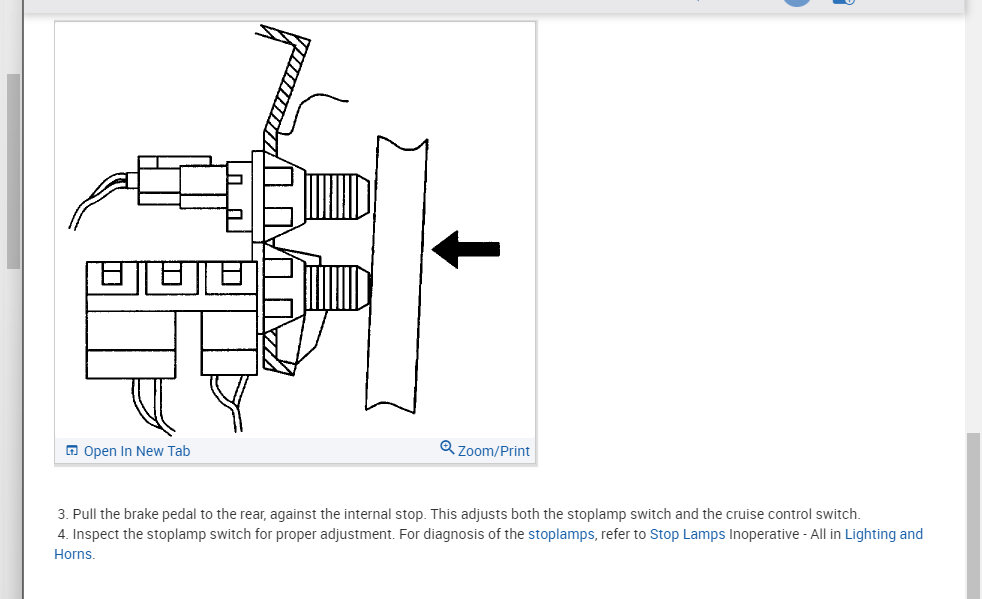 Open In New Tab

Zoom/Print

3. Pull the brake pedal to the rear, against the internal stop. This adjusts both the stoplamp switch and the cruise control switch.
4. Inspect the stoplamp switch for proper adjustment. For diagnosis of the stoplamps, refer to Stop Lamps Inoperative - All in Lighting and Horns.