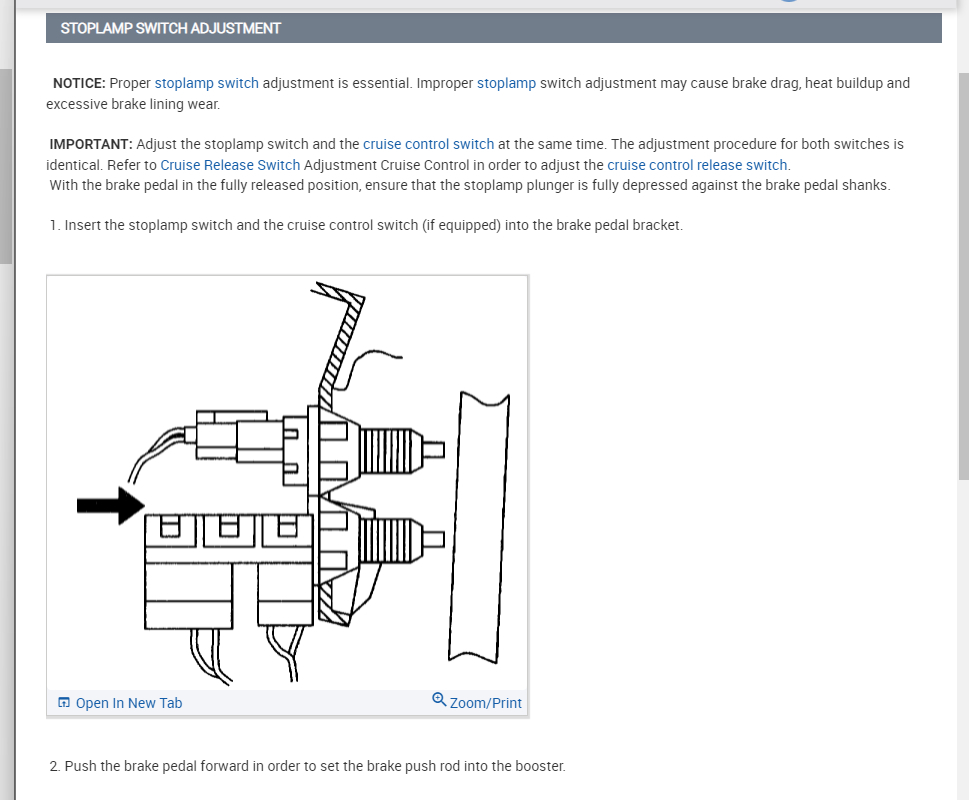 STOPLAMP SWITCH ADJUSTMENT

NOTICE: Proper stoplamp switch adjustment is essential. Improper stoplamp switch adjustment may cause brake drag, heat buildup and excessive brake lining wear.

IMPORTANT: Adjust the stoplamp switch and the cruise control switch at the same time. The adjustment procedure for both switches is identical. Refer to Cruise Release Switch Adjustment Cruise Control in order to adjust the cruise control release switch.
With the brake pedal in the fully released position, ensure that the stoplamp plunger is fully depressed against the brake pedal shanks.

1. Insert the stoplamp switch and the cruise control switch (if equipped) into the brake pedal bracket.

Open In New Tab
Zoom/Print

2. Push the brake pedal forward in order to set the brake push rod into the booster.