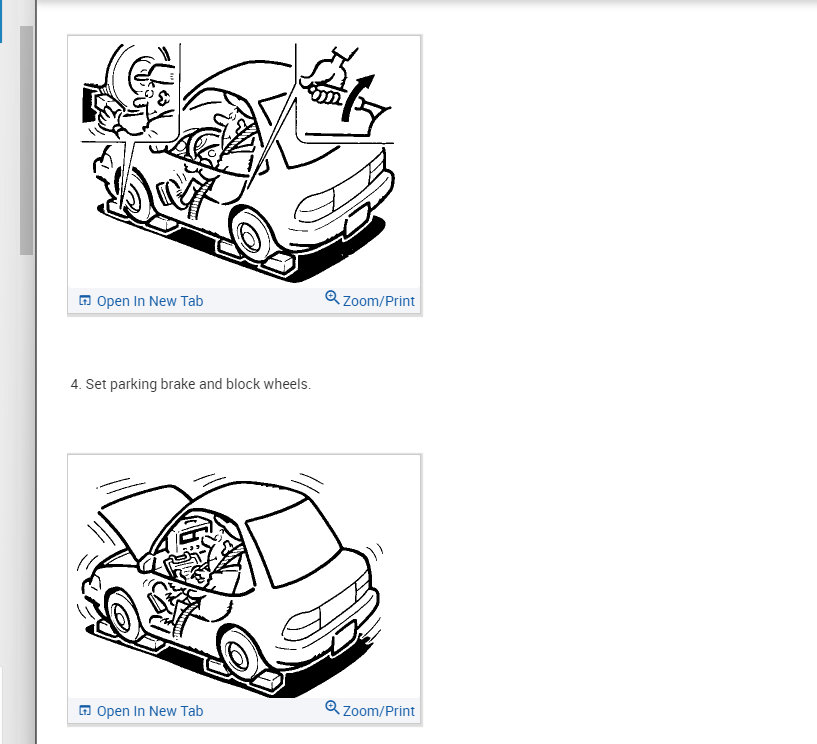 Open In New Tab
Zoom/Print

4. Set parking brake and block wheels.

Open In New Tab
Zoom/Print