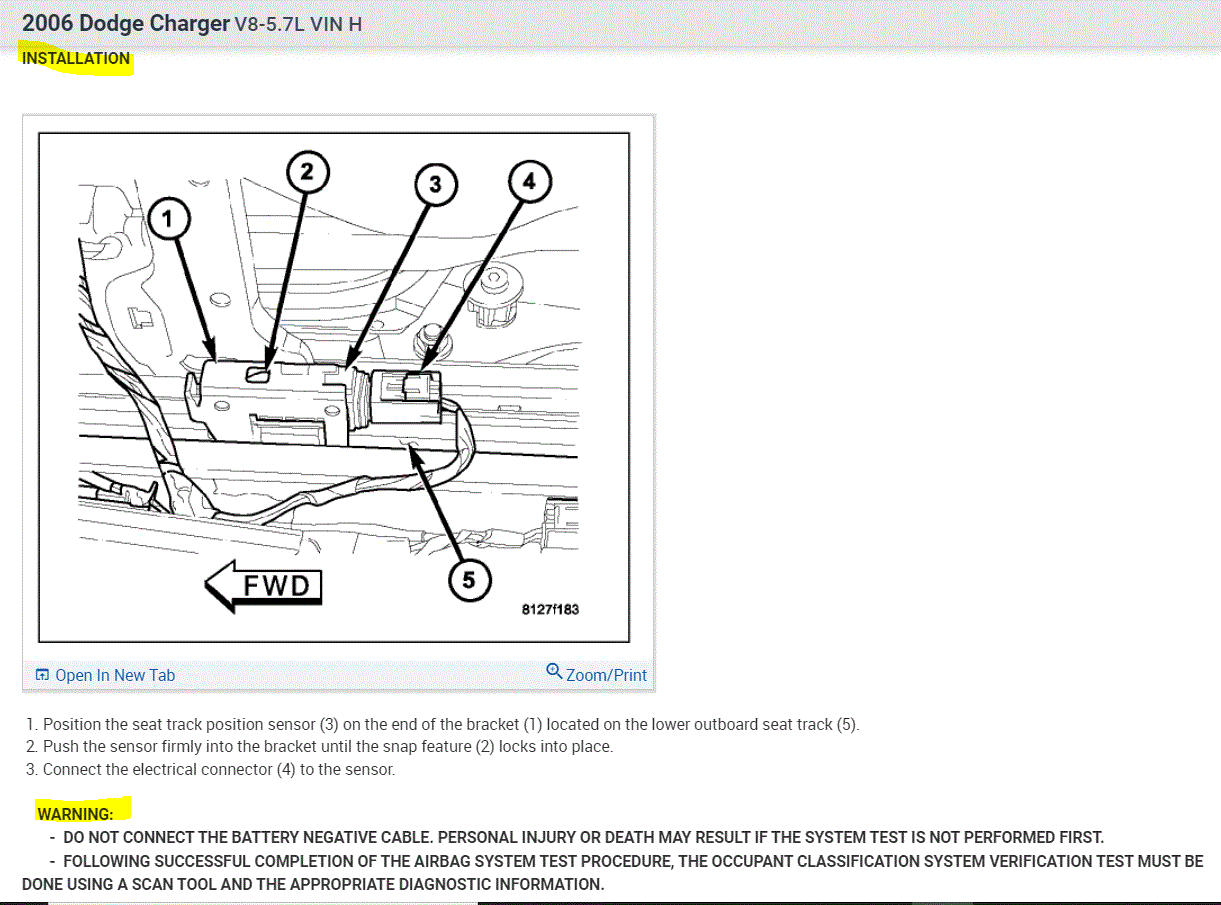 2006 Dodge Charger V8-5.7L VIN H
INSTALLATION

1
2
3
4
5
FWD
8127f183

Open In New Tab
Zoom/Print

1. Position the seat track position sensor (3) on the end of the bracket (1) located on the lower outboard seat track (5).
2. Push the sensor firmly into the bracket until the snap feature (2) locks into place.
3. Connect the electrical connector (4) to the sensor.

WARNING:
- DO NOT CONNECT THE BATTERY NEGATIVE CABLE. PERSONAL INJURY OR DEATH MAY RESULT IF THE SYSTEM TEST IS NOT PERFORMED FIRST.
- FOLLOWING SUCCESSFUL COMPLETION OF THE AIRBAG SYSTEM TEST PROCEDURE, THE OCCUPANT CLASSIFICATION SYSTEM VERIFICATION TEST MUST BE DONE USING A SCAN TOOL AND THE APPROPRIATE DIAGNOSTIC INFORMATION.