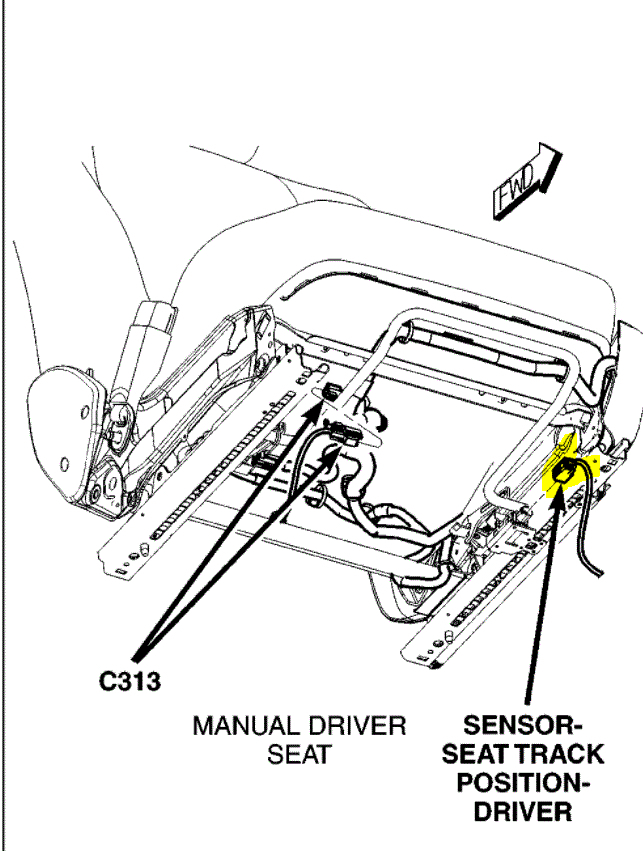 FWD

C313

MANUAL DRIVER SEAT

SENSOR-SEAT TRACK POSITION-DRIVER