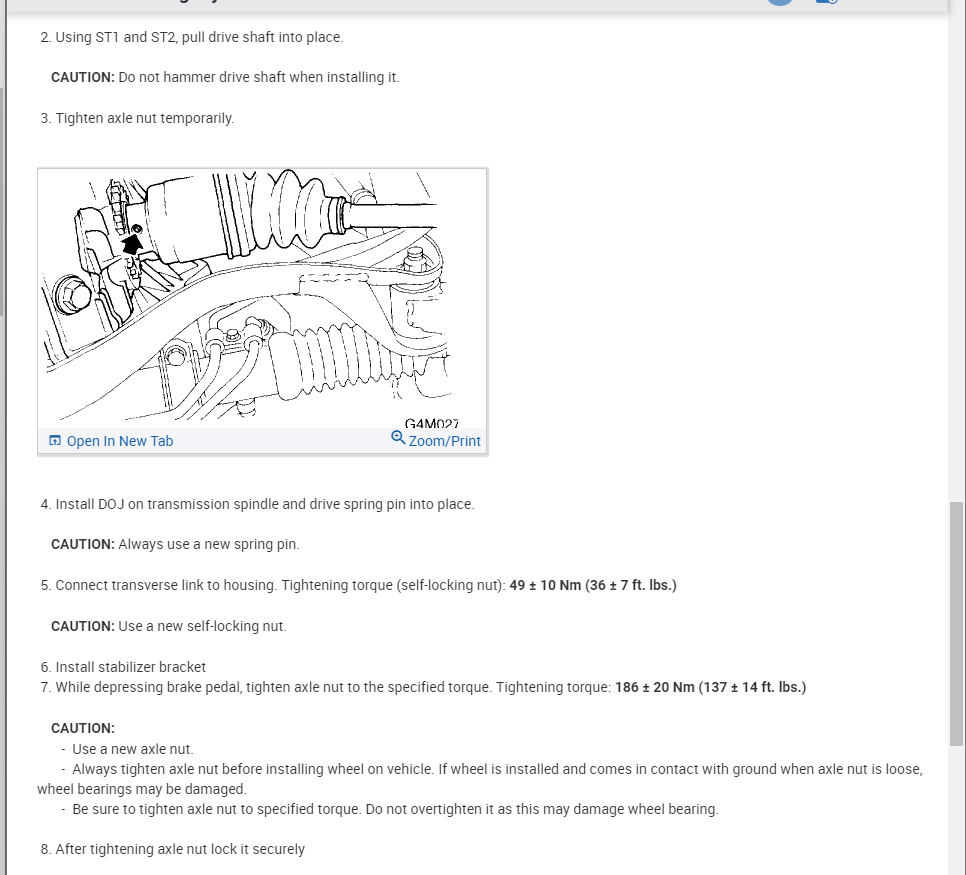 2. Using ST1 and ST2, pull drive shaft into place.

CAUTION: Do not hammer drive shaft when installing it.

3. Tighten axle nut temporarily.

G4M027

Open In New Tab

Zoom/Print

4. Install DOJ on transmission spindle and drive spring pin into place.

CAUTION: Always use a new spring pin.

5. Connect transverse link to housing. Tightening torque (self-locking nut): 49 ± 10 Nm (36 ± 7 ft. lbs.)

CAUTION: Use a new self-locking nut.

6. Install stabilizer bracket
7. While depressing brake pedal, tighten axle nut to the specified torque. Tightening torque: 186 ± 20 Nm (137 ± 14 ft. lbs.)

CAUTION:
- Use a new axle nut.
- Always tighten axle nut before installing wheel on vehicle. If wheel is installed and comes in contact with ground when axle nut is loose, wheel bearings may be damaged.
- Be sure to tighten axle nut to specified torque. Do not overtighten it as this may damage wheel bearing.

8. After tightening axle nut lock it securely