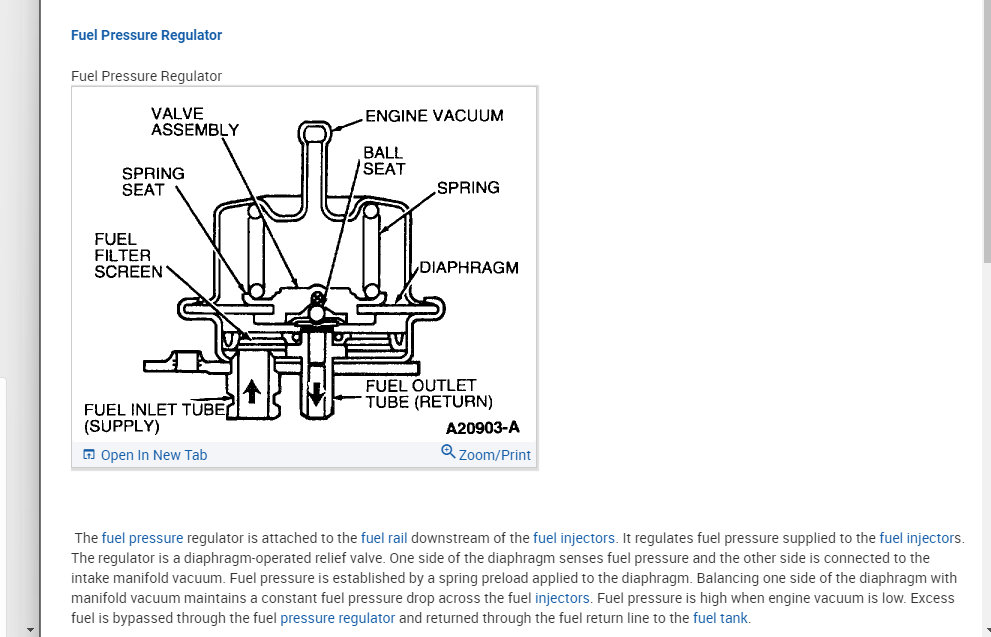 Fuel Pressure Regulator

Fuel Pressure Regulator

VALVE ASSEMBLY

ENGINE VACUUM

BALL SEAT

SPRING SEAT

SPRING

FUEL FILTER SCREEN

DIAPHRAGM

FUEL INLET TUBE (SUPPLY)

FUEL OUTLET TUBE (RETURN)

A20903-A

Open In New Tab

Zoom/Print

The fuel pressure regulator is attached to the fuel rail downstream of the fuel injectors. It regulates fuel pressure supplied to the fuel injectors. The regulator is a diaphragm-operated relief valve. One side of the diaphragm senses fuel pressure and the other side is connected to the intake manifold vacuum. Fuel pressure is established by a spring preload applied to the diaphragm. Balancing one side of the diaphragm with manifold vacuum maintains a constant fuel pressure drop across the fuel injectors. Fuel pressure is high when engine vacuum is low. Excess fuel is bypassed through the fuel pressure regulator and returned through the fuel return line to the fuel tank.