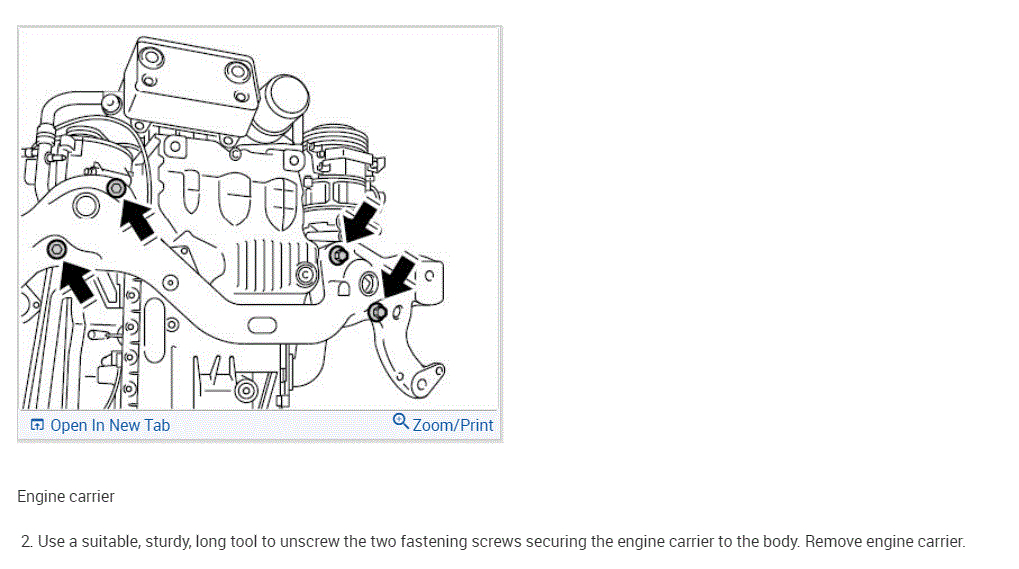 Open In New Tab
Zoom/Print

Engine carrier

2. Use a suitable, sturdy, long tool to unscrew the two fastening screws securing the engine carrier to the body. Remove engine carrier.