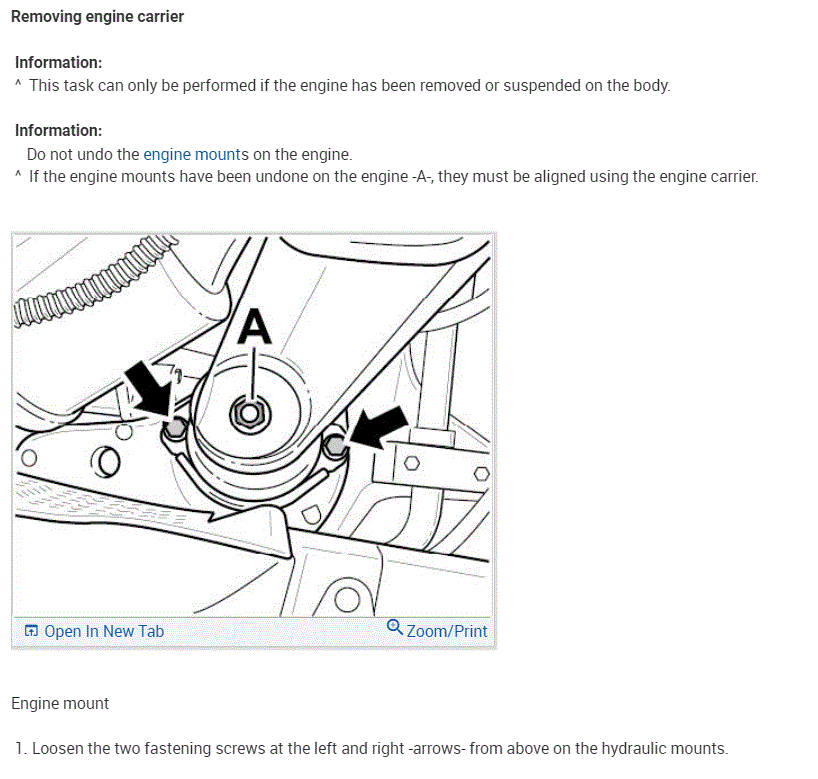 Removing engine carrier

Information:
^ This task can only be performed if the engine has been removed or suspended on the body.

Information:
Do not undo the engine mounts on the engine.
^ If the engine mounts have been undone on the engine -A-, they must be aligned using the engine carrier.

A

Open In New Tab

Zoom/Print

Engine mount

1. Loosen the two fastening screws at the left and right -arrows- from above on the hydraulic mounts.