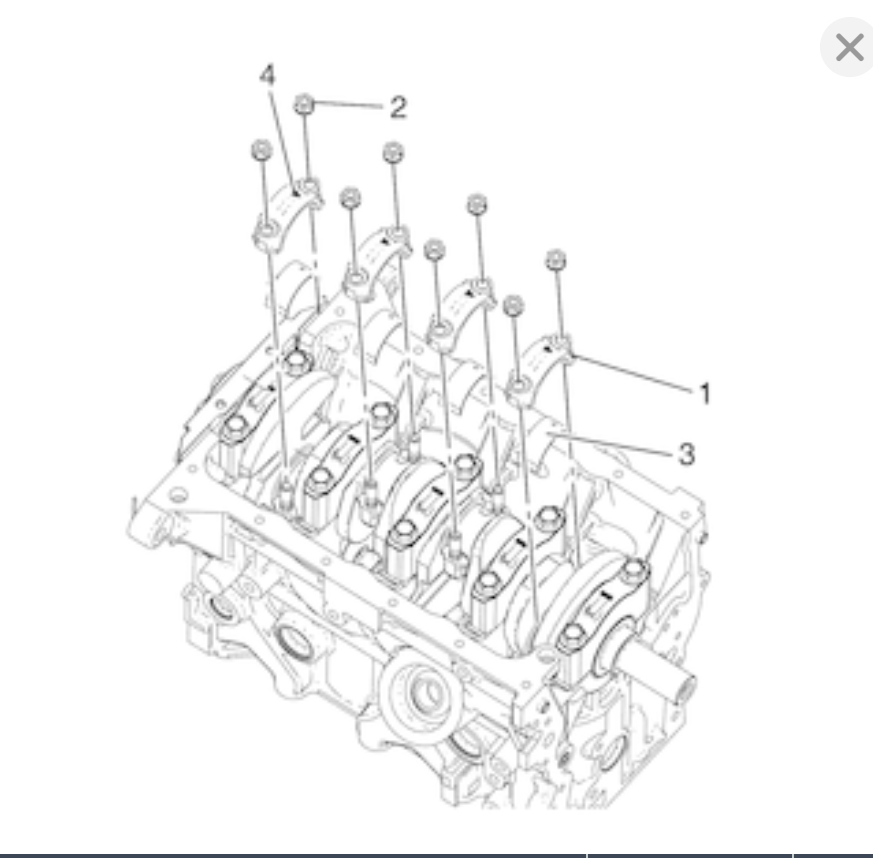 4
2
1
3