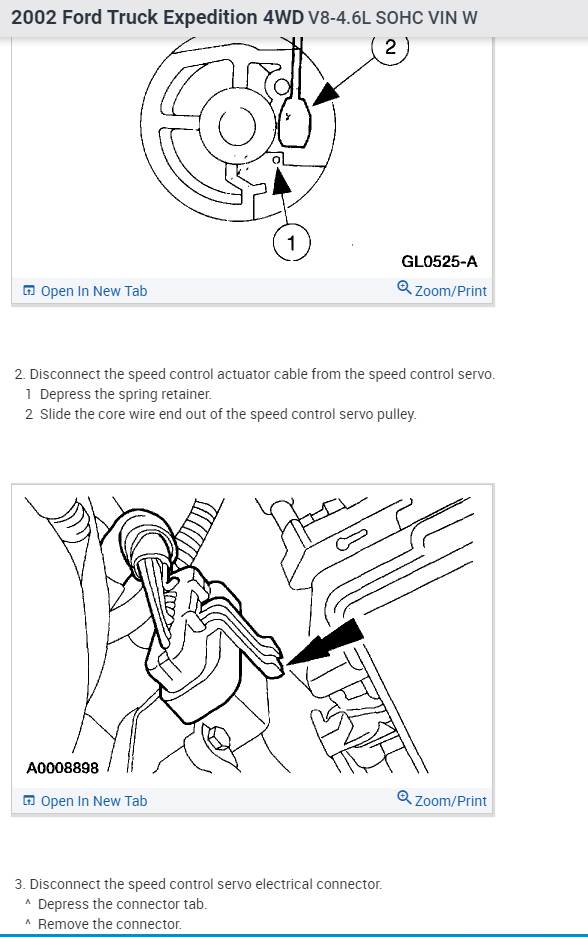 2002 Ford Truck Expedition 4WD V8-4.6L SOHC VIN W

2

1

GL0525-A

Open In New Tab

Zoom/Print

2. Disconnect the speed control actuator cable from the speed control servo.
1 Depress the spring retainer.
2 Slide the core wire end out of the speed control servo pulley.

A0008898

Open In New Tab

Zoom/Print

3. Disconnect the speed control servo electrical connector.
^ Depress the connector tab.
^ Remove the connector.