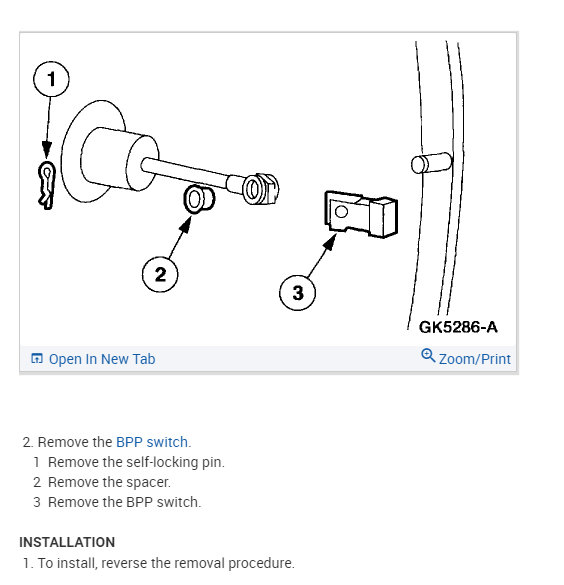 1

2

3

GK5286-A

Open In New Tab

Zoom/Print

2. Remove the BPP switch.

1 Remove the self-locking pin.

2 Remove the spacer.

3 Remove the BPP switch.

INSTALLATION

1. To install, reverse the removal procedure.