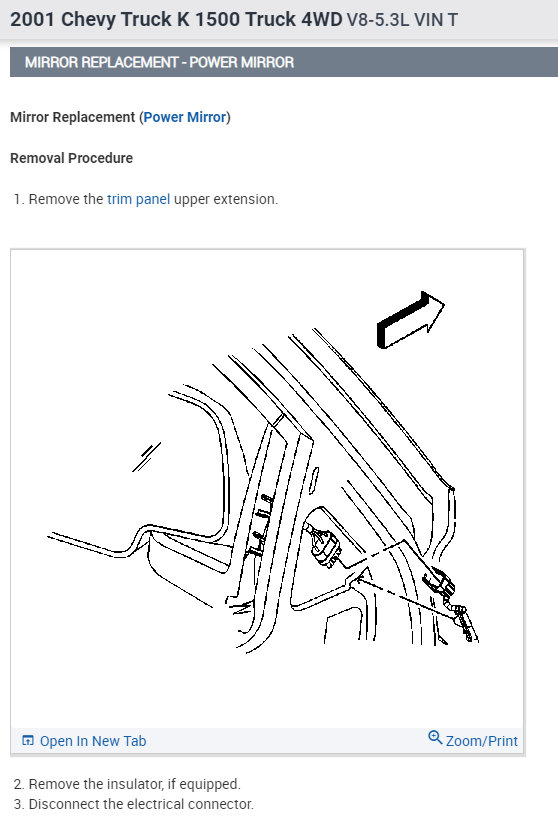 2001 Chevy Truck K 1500 Truck 4WD V8-5.3L VIN T

MIRROR REPLACEMENT - POWER MIRROR

Mirror Replacement (Power Mirror)

Removal Procedure

1. Remove the trim panel upper extension.

Open In New Tab

Zoom/Print

2. Remove the insulator, if equipped.
3. Disconnect the electrical connector.