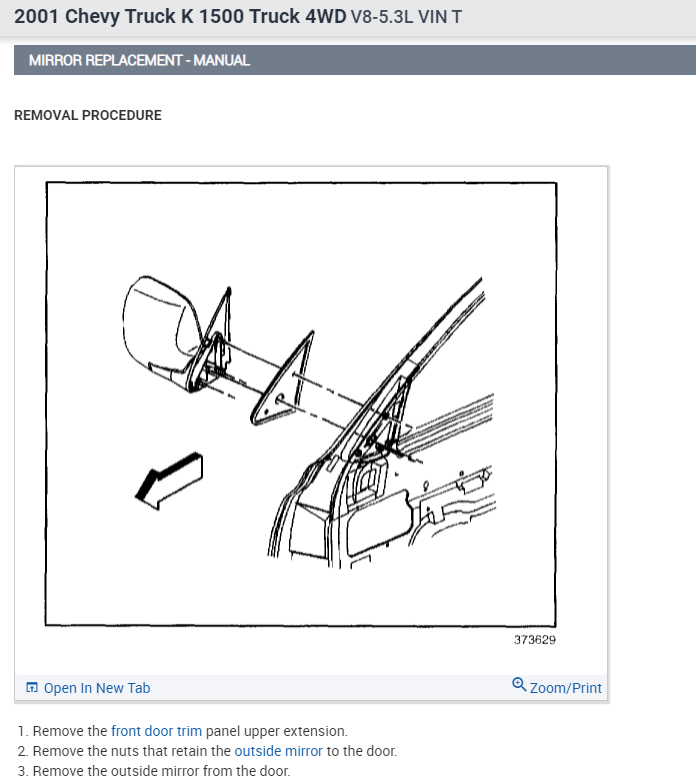 2001 Chevy Truck K 1500 Truck 4WD V8-5.3L VIN T

MIRROR REPLACEMENT - MANUAL

REMOVAL PROCEDURE

373629

Open In New Tab

Zoom/Print

1. Remove the front door trim panel upper extension.
2. Remove the nuts that retain the outside mirror to the door.
3. Remove the outside mirror from the door.